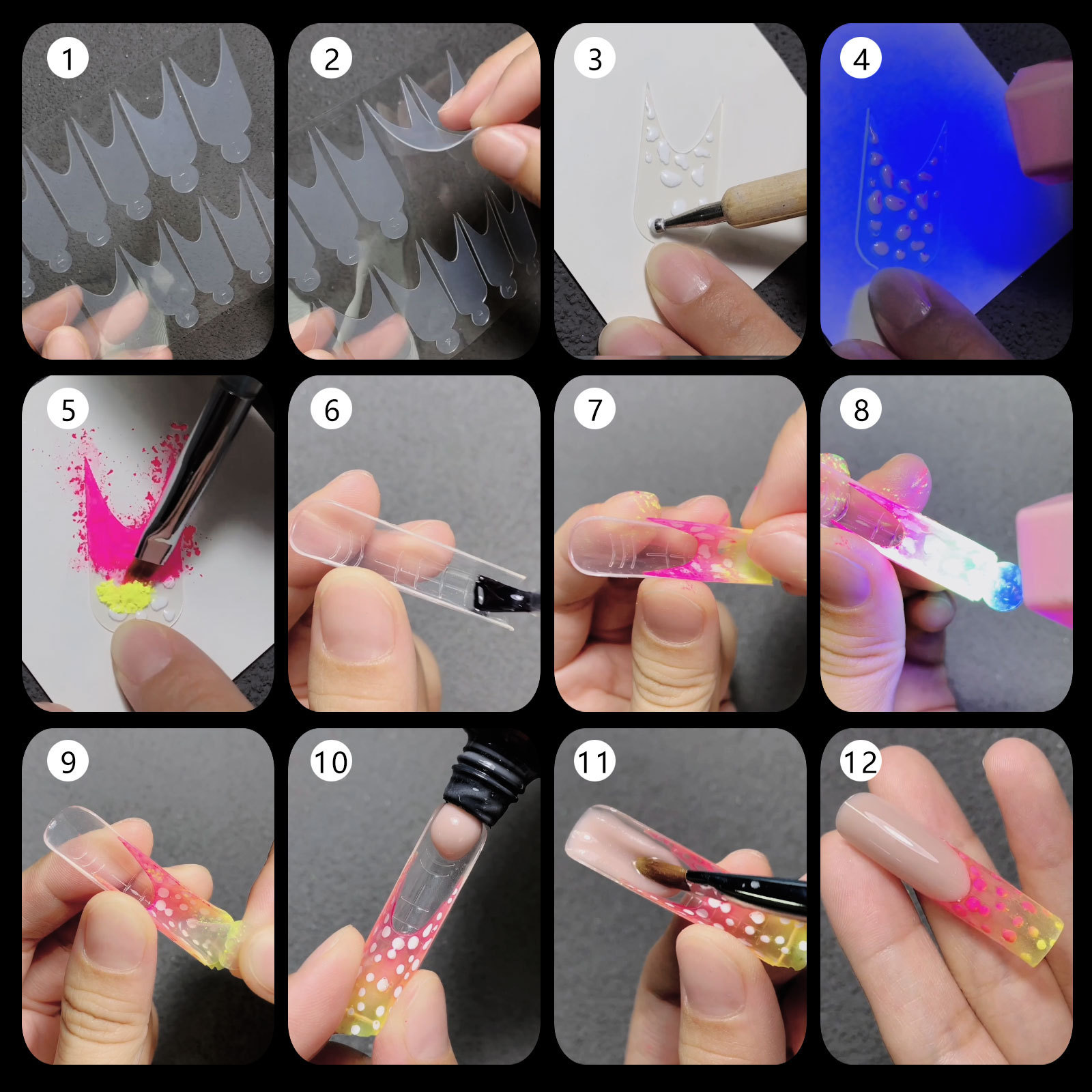 1

2

3

4

5

6

7

8

9

10

11

12