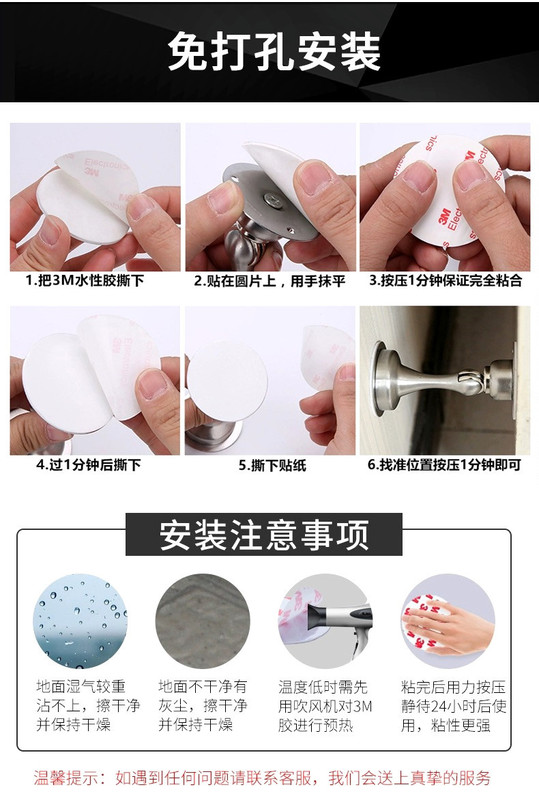 免打孔安装

1.把3M水性胶撕下

2.贴在圆片上，用手抹平

3.按压1分钟保证完全粘合

4.过1分钟后撕下

5.撕下贴纸

6.找准位置按压1分钟即可

安装注意事项

地面湿气较重沾不上，擦干净并保持干燥

地面不干净有灰尘，擦干净并保持干燥

温度低时需先用吹风机对3M胶进行预热

粘完后用力按压静待24小时后使用，粘性更强

温馨提示：如遇到任何问题请联系客服，我们会送上真挚的服务