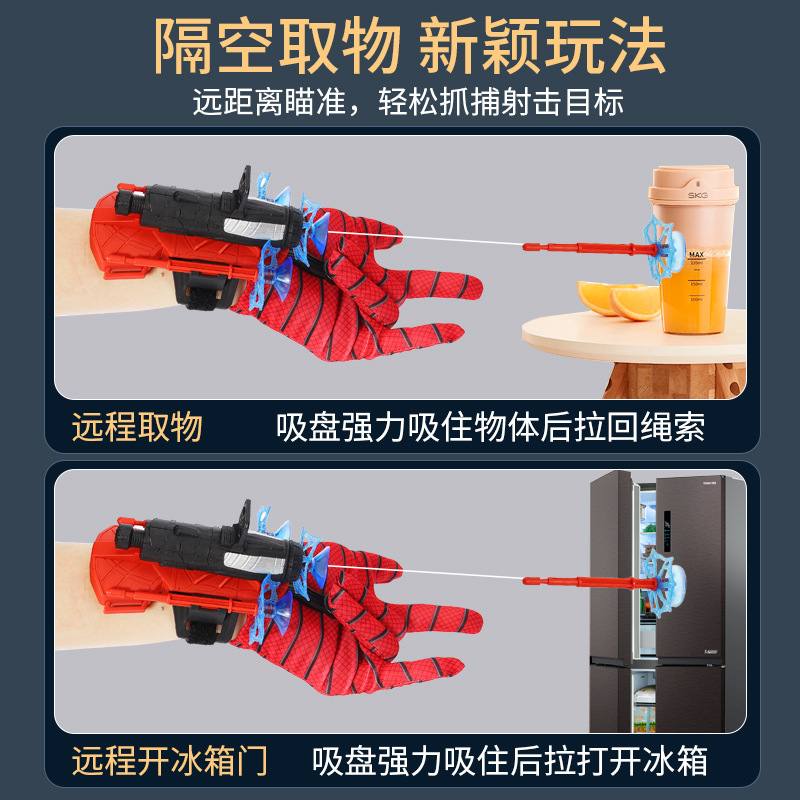 隔空取物 新颖玩法

远距离瞄准，轻松抓捕射击目标

SKG

MAX

远程取物　吸盘强力吸住物体后拉回绳索

远程开冰箱门　吸盘强力吸住后拉打开冰箱