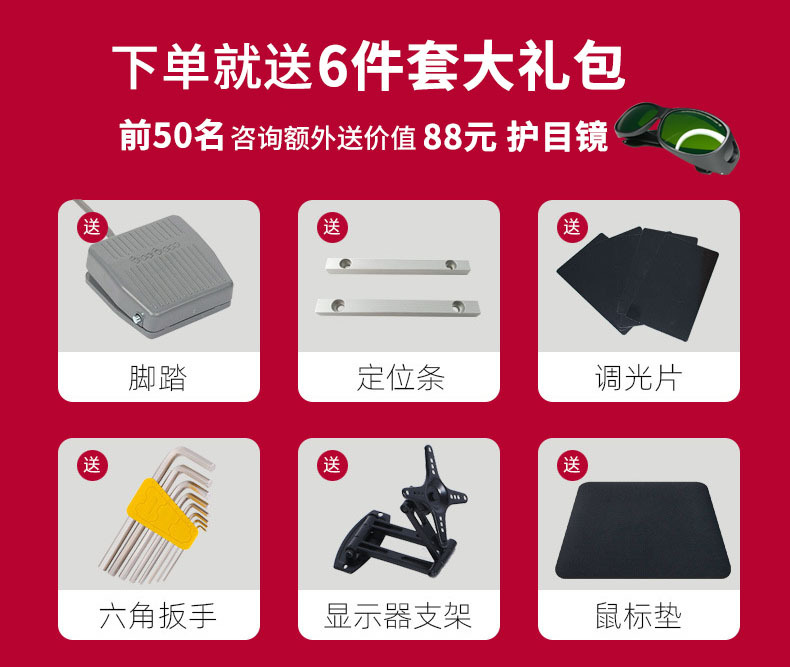 下单就送6件套大礼包

前50名 咨询额外送价值 88元 护目镜

送
脚踏

送
定位条

送
调光片

送
六角扳手

送
显示器支架

送
鼠标垫