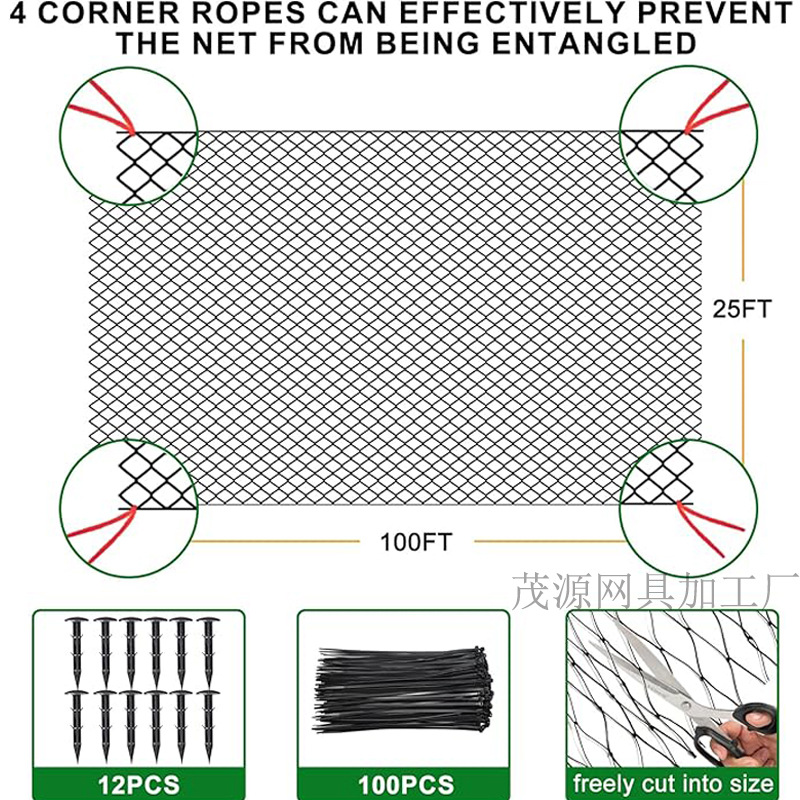 4 CORNER ROPES CAN EFFECTIVELY PREVENT THE NET FROM BEING ENTANGLED

25FT

100FT

茂源网具加工厂

12PCS

100PCS

freely cut into size