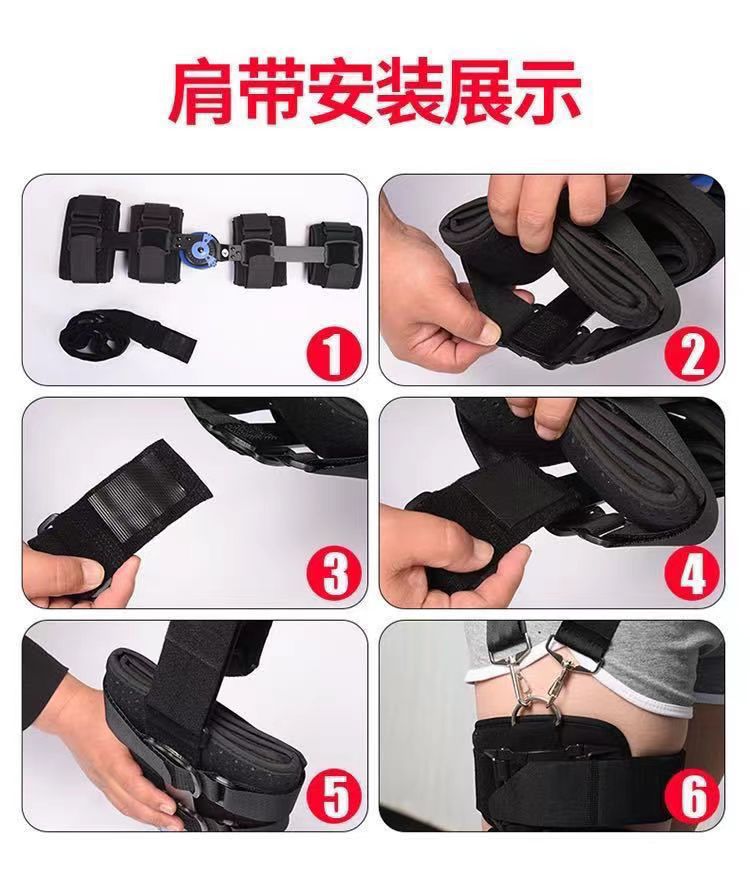 肩带安装展示

1

2

3

4

5

6