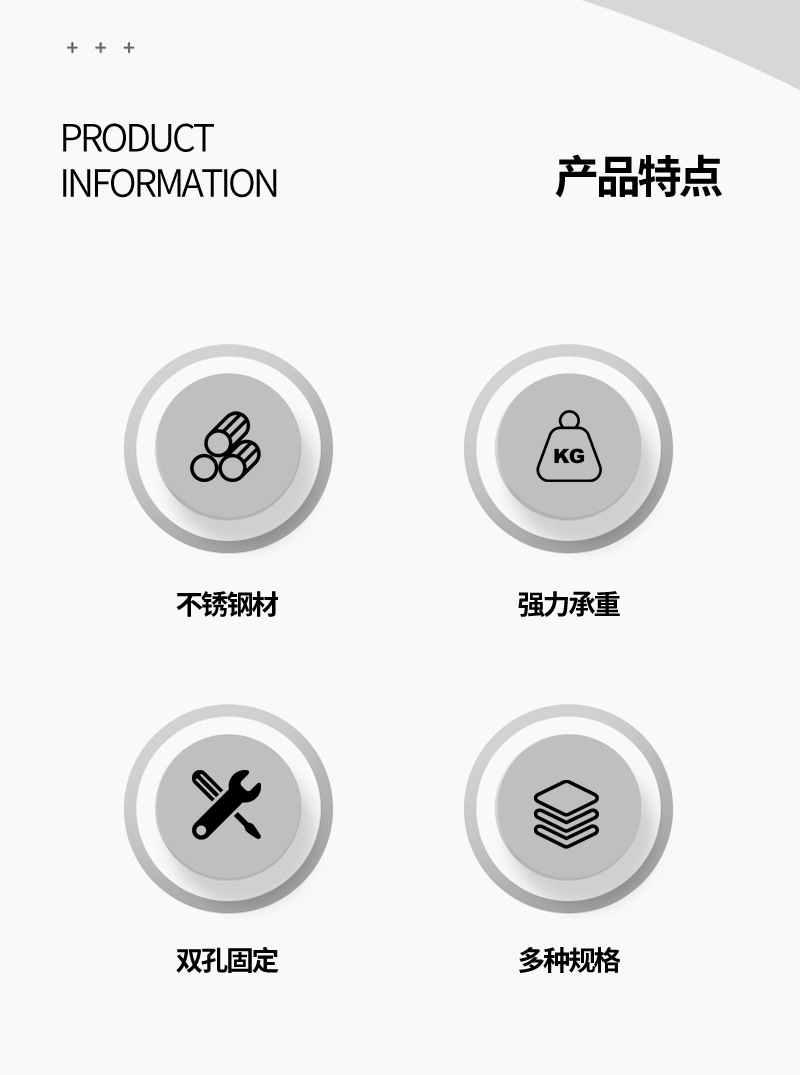 + + +

PRODUCT
INFORMATION

产品特点

KG

不锈钢材

强力承重

双孔固定

多种规格