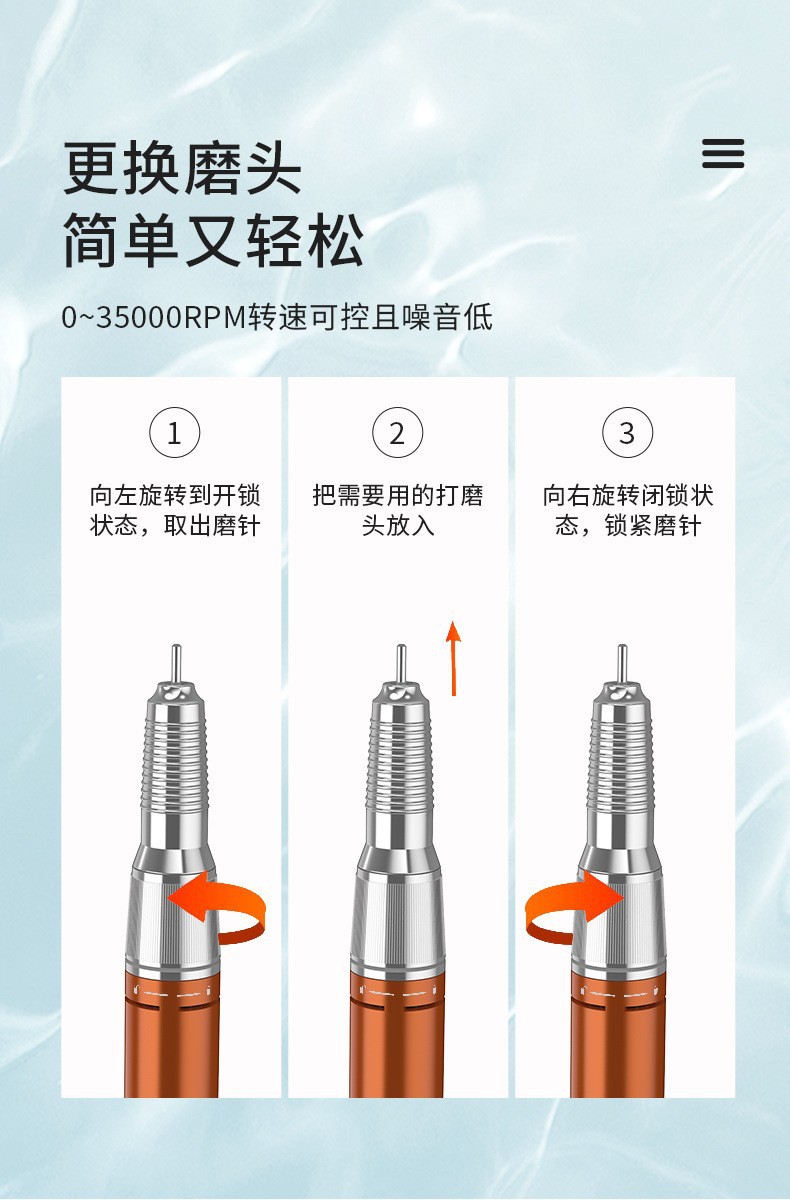 更换磨头
简单又轻松

0~35000RPM转速可控且噪音低

1
向左旋转到开锁状态，取出磨针

2
把需要用的打磨头放入

3
向右旋转闭锁状态，锁紧磨针