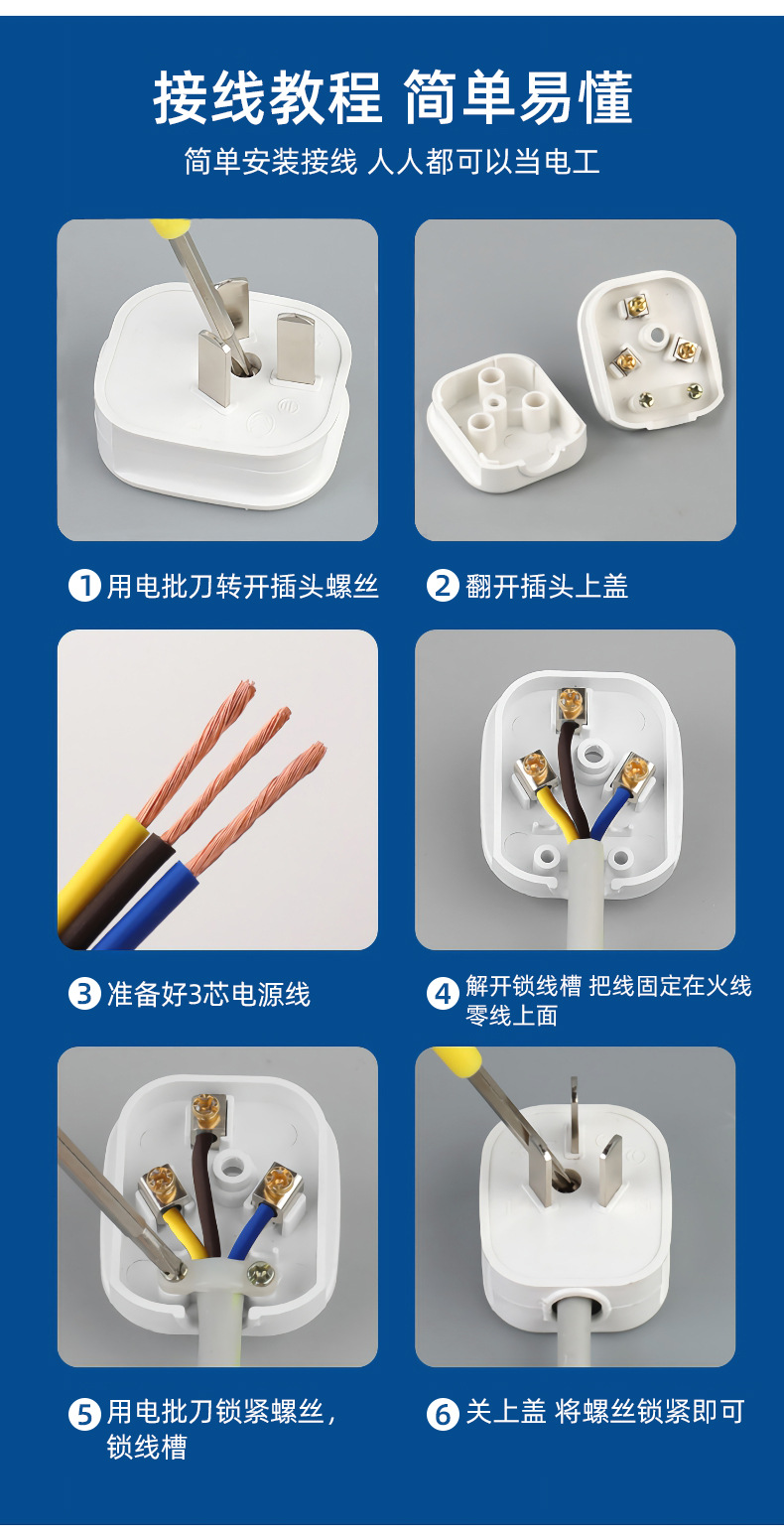 接线教程 简单易懂

简单安装接线 人人都可以当电工

1 用电批刀转开插头螺丝

2 翻开插头上盖

3 准备好3芯电源线

4 解开锁线槽 把线固定在火线零线上面

5 用电批刀锁紧螺丝，锁线槽

6 关上盖 将螺丝锁紧即可