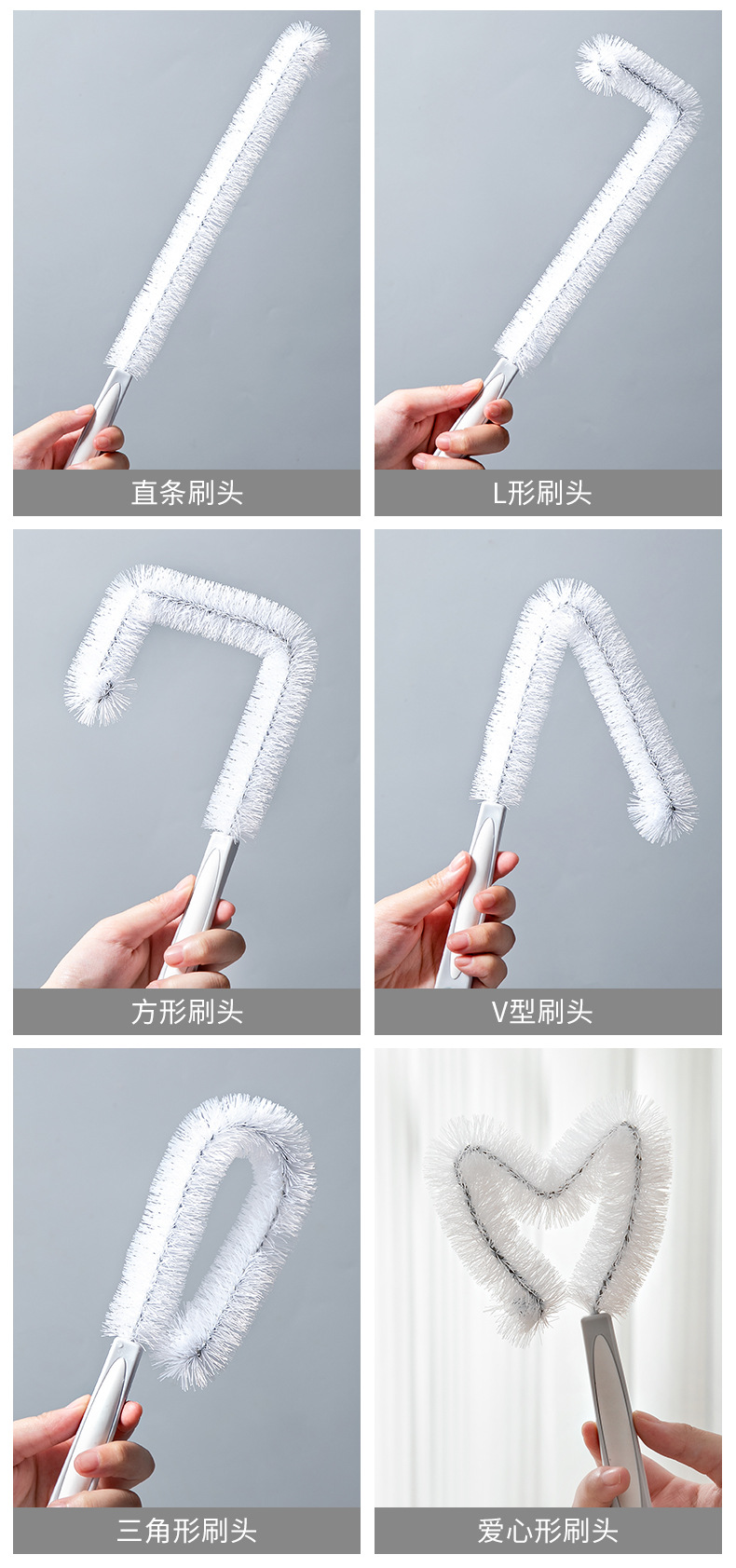 直条刷头

L形刷头

方形刷头

V型刷头

三角形刷头

爱心形刷头