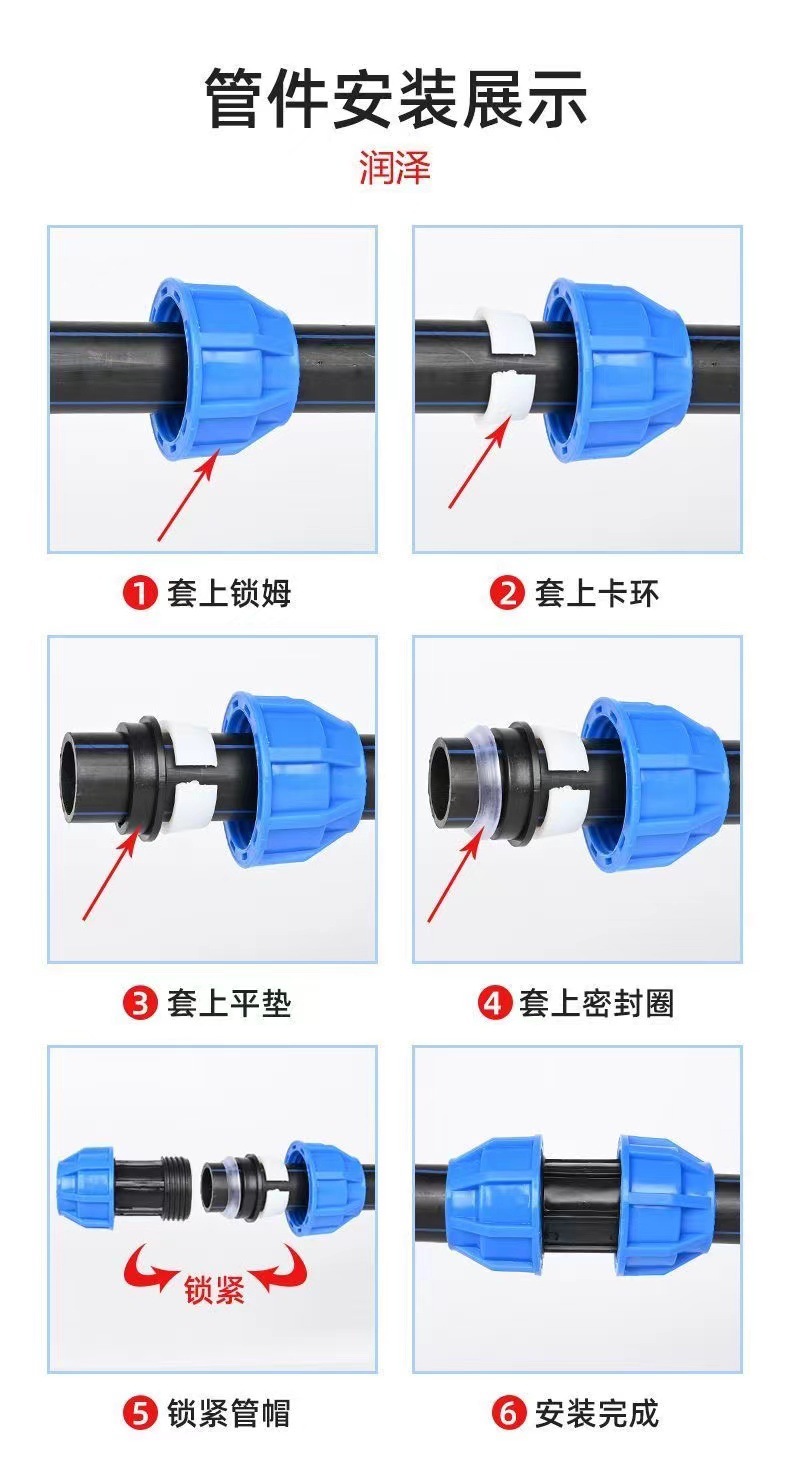 管件安装展示

润泽

1 套上锁姆

2 套上卡环

3 套上平垫

4 套上密封圈

锁紧

5 锁紧管帽

6 安装完成