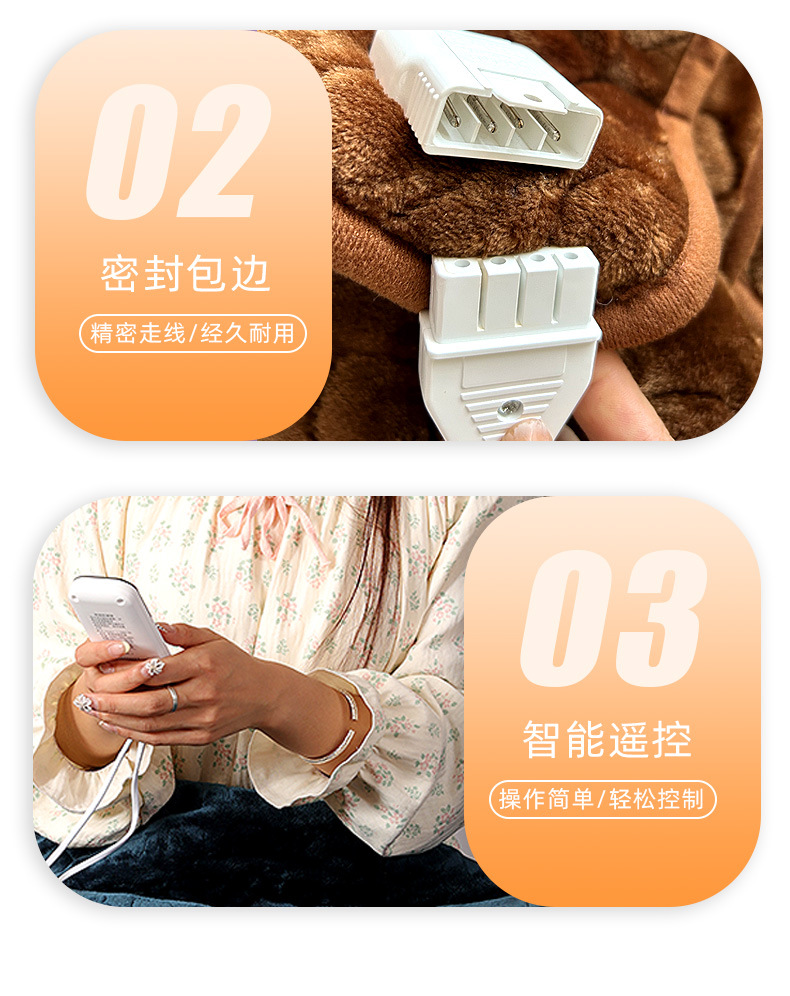 02

密封包边

精密走线/经久耐用

03

智能遥控

操作简单/轻松控制