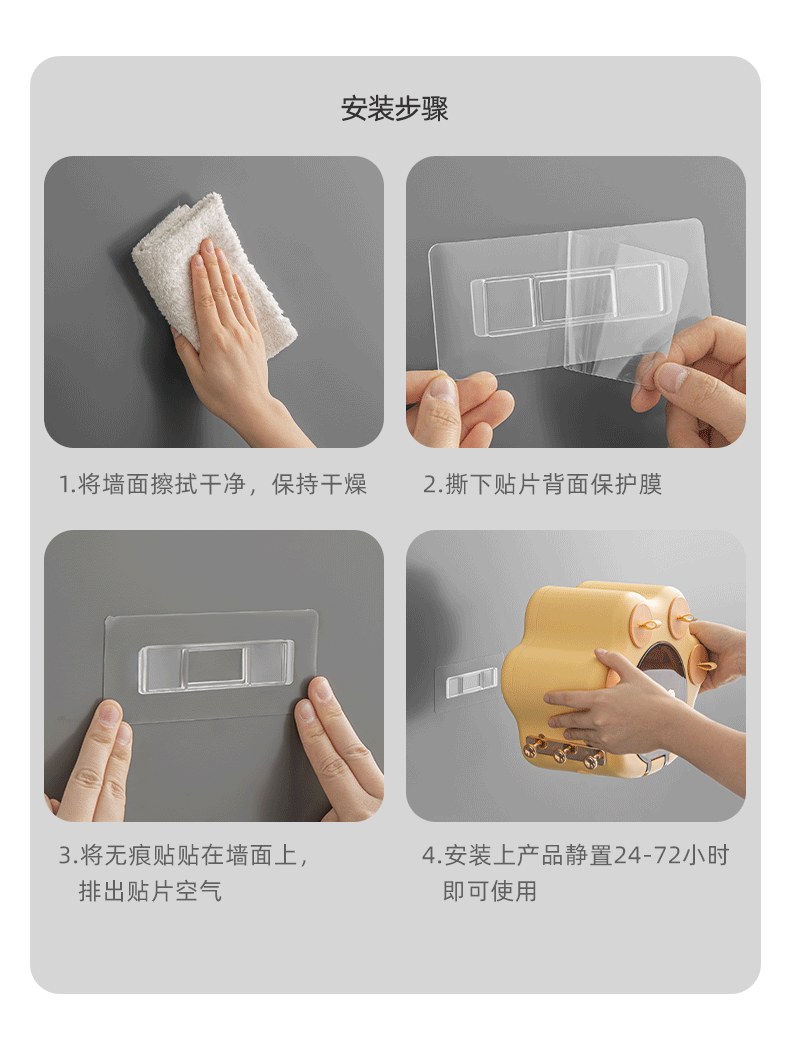 安装步骤

1.将墙面擦拭干净，保持干燥

2.撕下贴片背面保护膜

3.将无痕贴贴在墙面上，排出贴片空气

4.安装上产品静置24-72小时即可使用