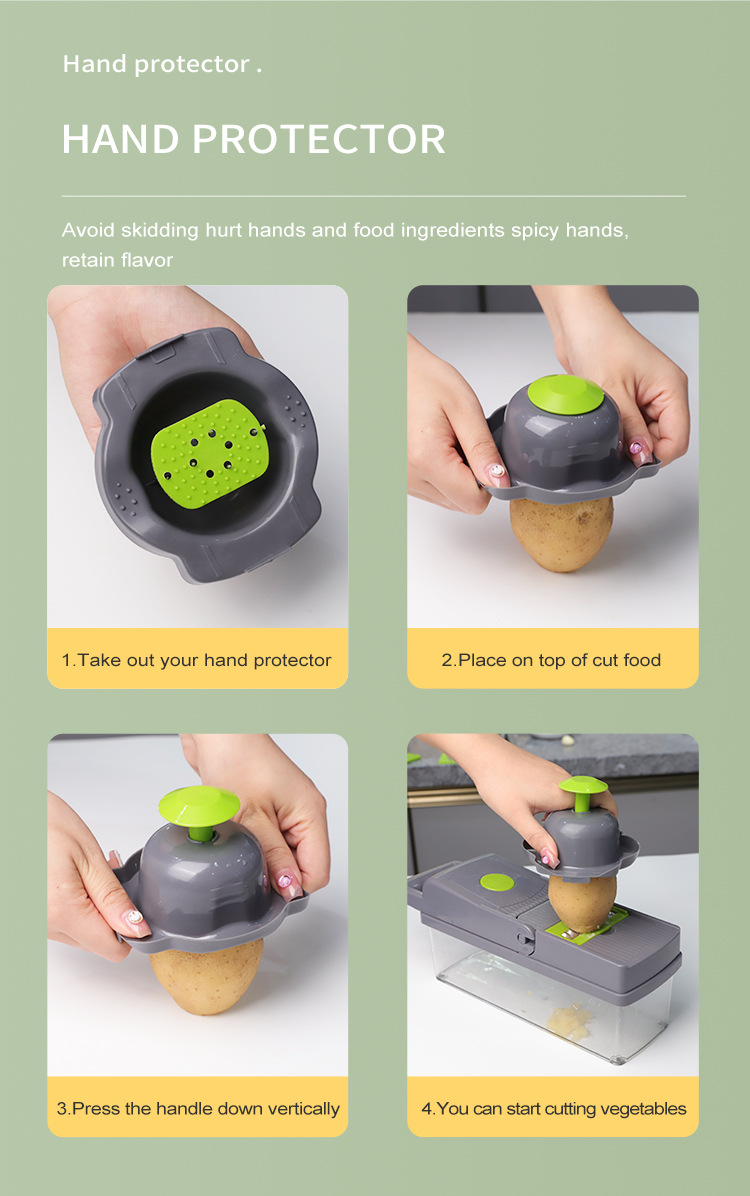 Hand protector .

HAND PROTECTOR

Avoid skidding hurt hands and food ingredients spicy hands, retain flavor

1.Take out your hand protector

2.Place on top of cut food

3.Press the handle down vertically

4.You can start cutting vegetables