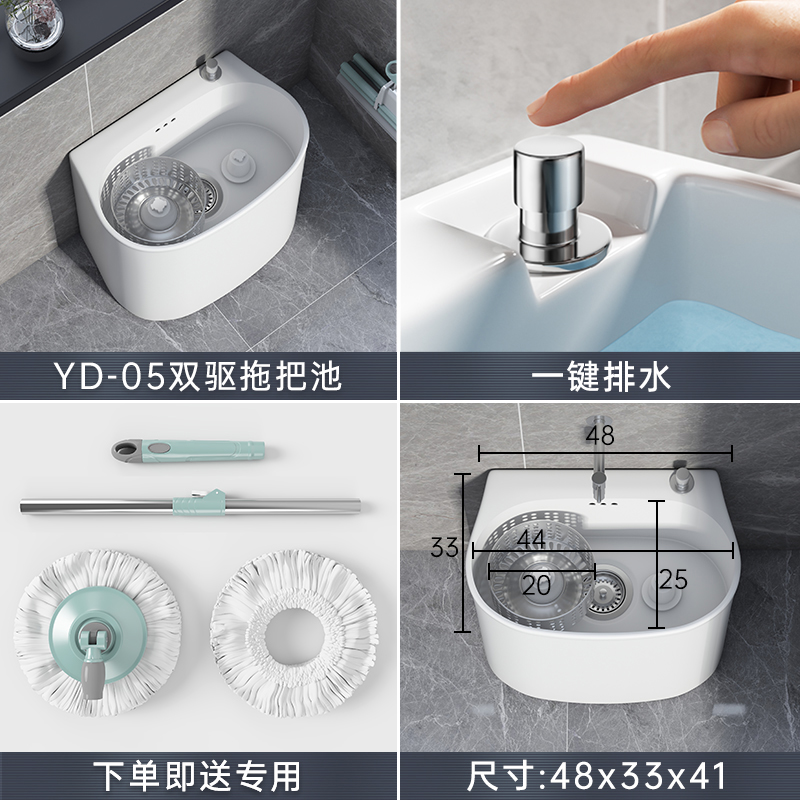 YD-05双驱拖把池

一键排水

下单即送专用

48

33

44

20

25

尺寸:48x33x41