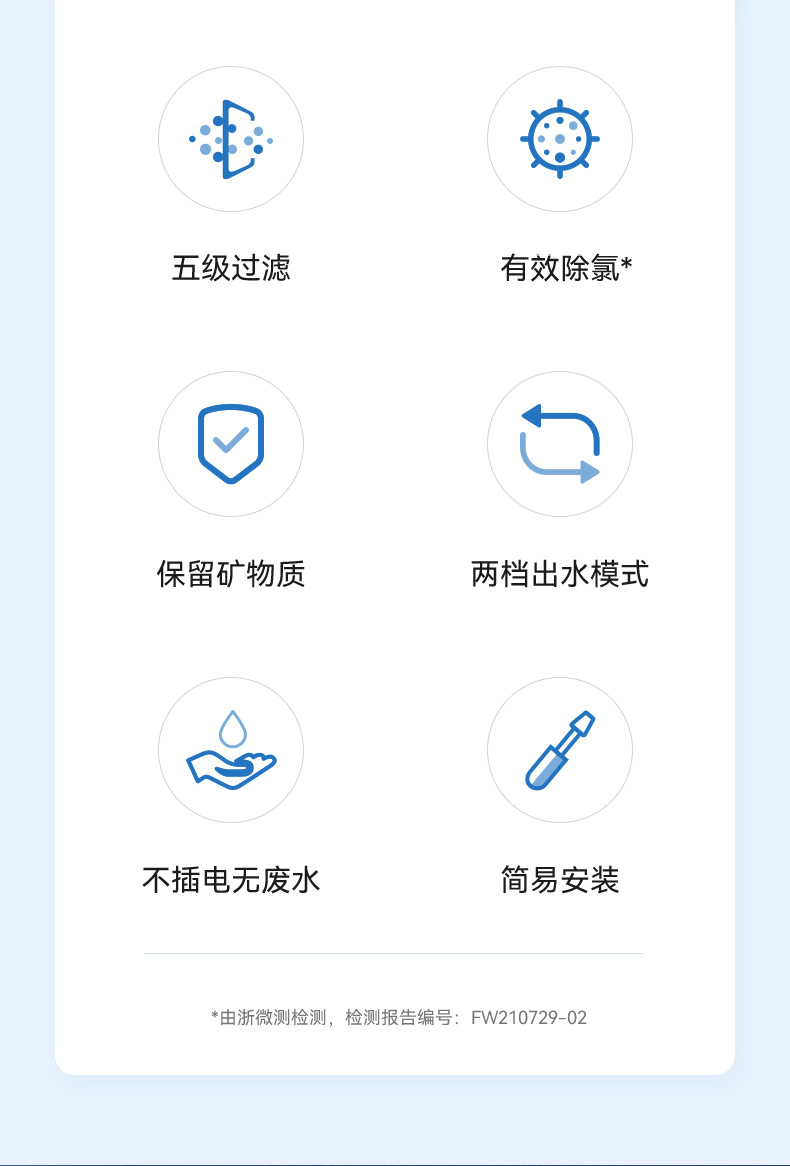 五级过滤

有效除氯*

保留矿物质

两档出水模式

不插电无废水

简易安装

*由浙微测检测，检测报告编号：FW210729-02