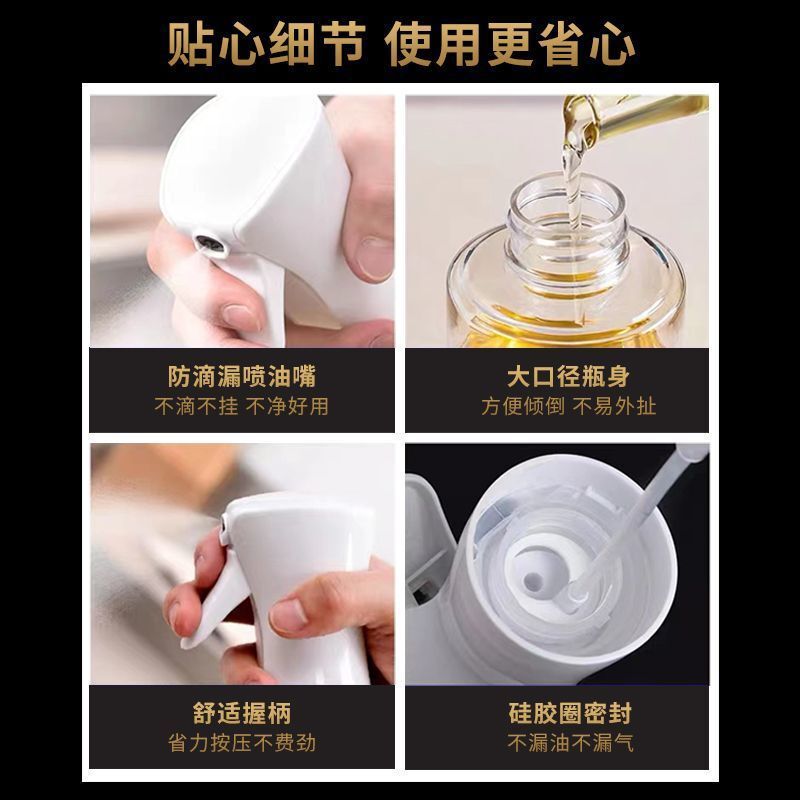 贴心细节 使用更省心

防滴漏喷油嘴
不滴不挂 不净好用

大口径瓶身
方便倾倒 不易外扯

舒适握柄
省力按压不费劲

硅胶圈密封
不漏油不漏气