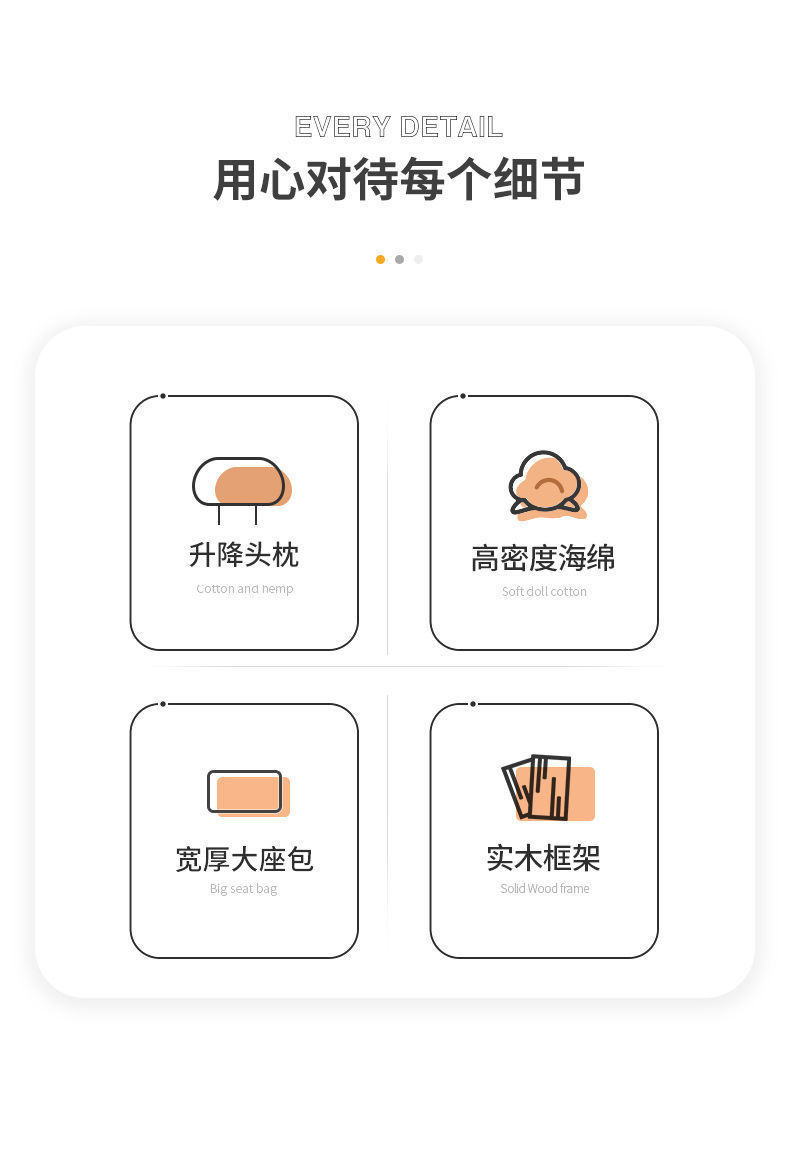 EVERY DETAIL
用心对待每个细节

升降头枕
Cotton and hemp

高密度海绵
Soft doll cotton

宽厚大座包
Big seat bag

实木框架
Solid Wood frame