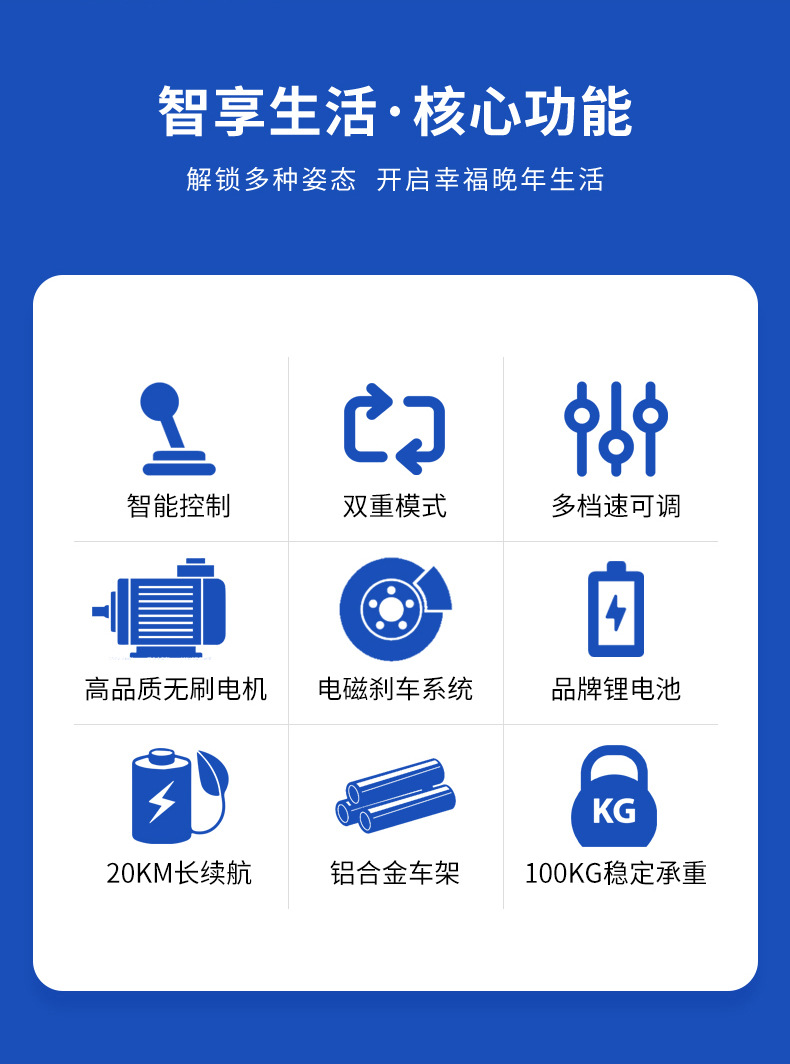 智享生活·核心功能

解锁多种姿态 开启幸福晚年生活

智能控制

双重模式

多档速可调

高品质无刷电机

电磁刹车系统

品牌锂电池

20KM长续航

铝合金车架

KG

100KG稳定承重