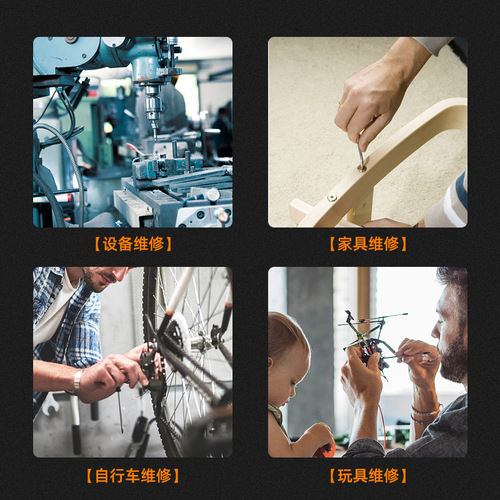 【设备维修】

【家具维修】

【自行车维修】

【玩具维修】