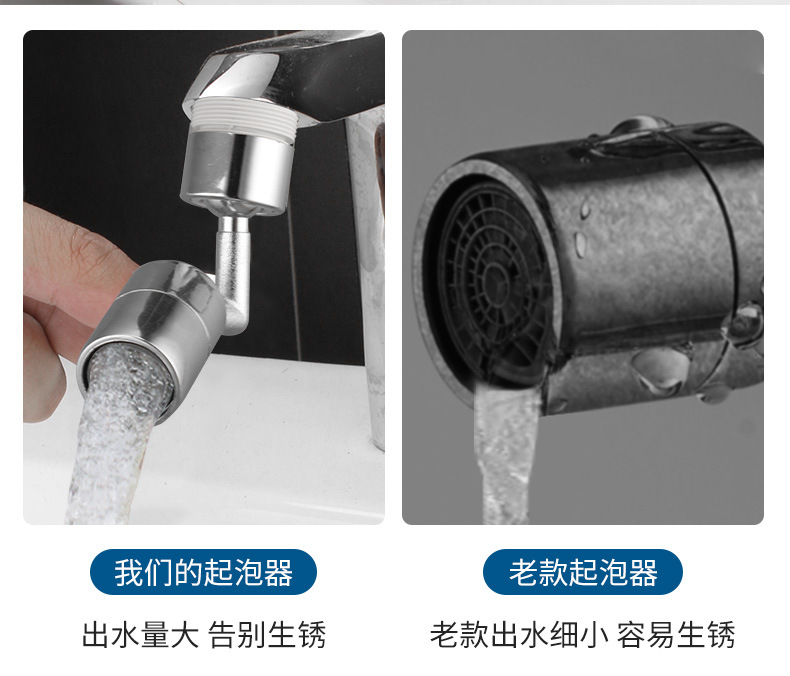 我们的起泡器

出水量大 告别生锈

老款起泡器

老款出水细小 容易生锈