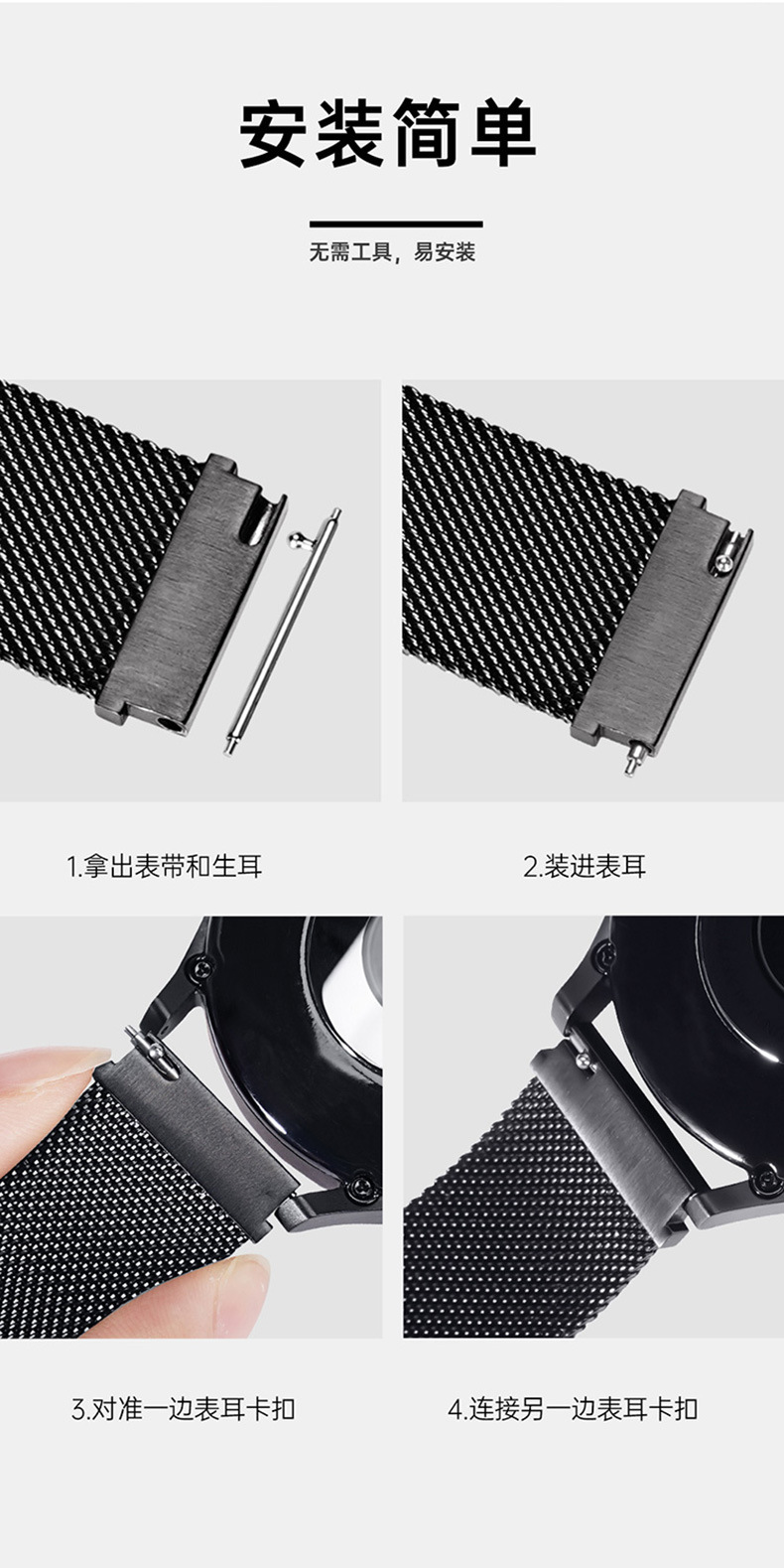 安装简单

无需工具，易安装

1.拿出表带和生耳

2.装进表耳

3.对准一边表耳卡扣

4.连接另一边表耳卡扣