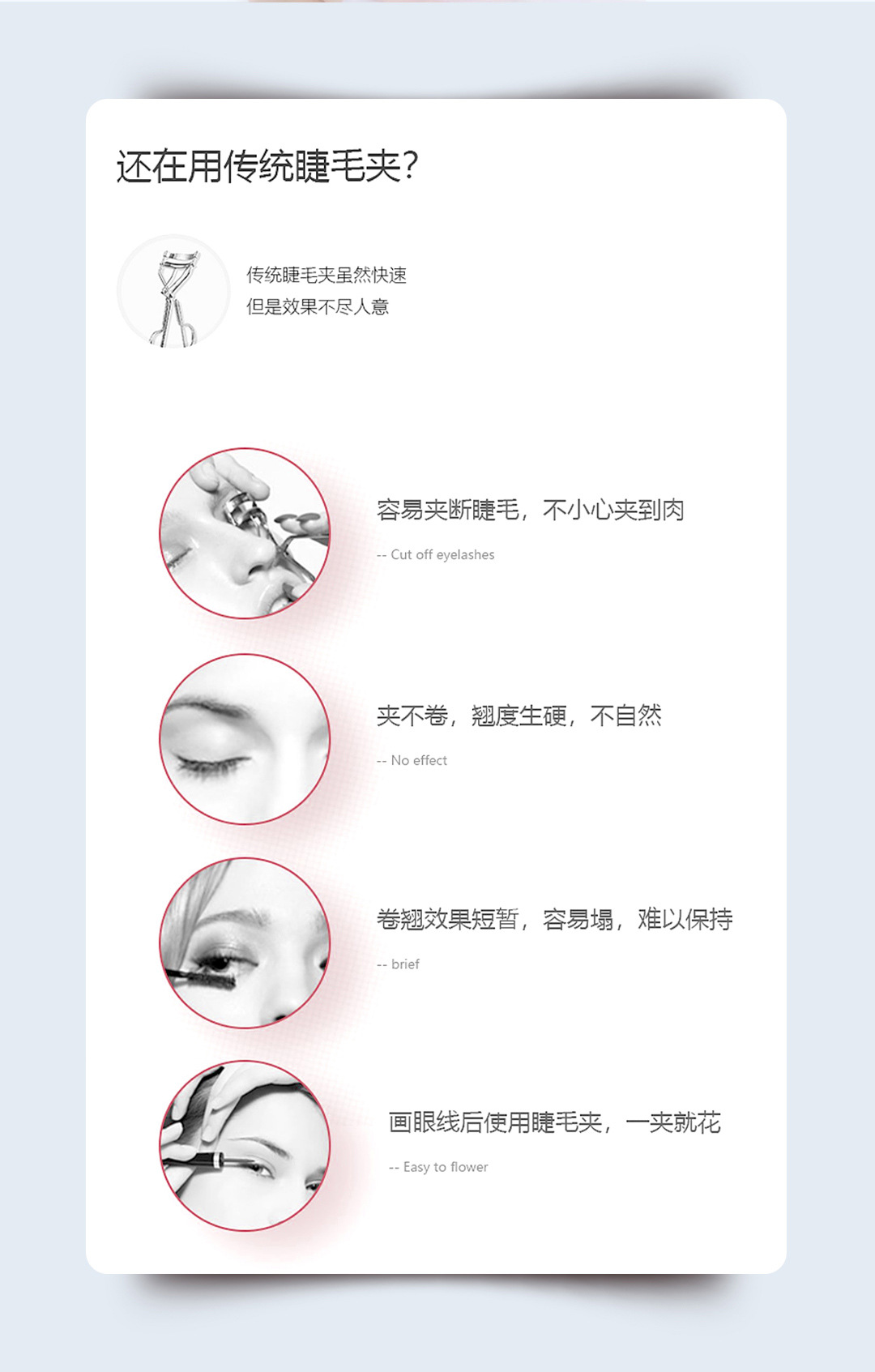 还在用传统睫毛夹?

传统睫毛夹虽然快速
但是效果不尽人意

容易夹断睫毛，不小心夹到肉

-- Cut off eyelashes

夹不卷，翘度生硬，不自然

-- No effect

卷翘效果短暂，容易塌，难以保持

-- brief

画眼线后使用睫毛夹，一夹就花

-- Easy to flower