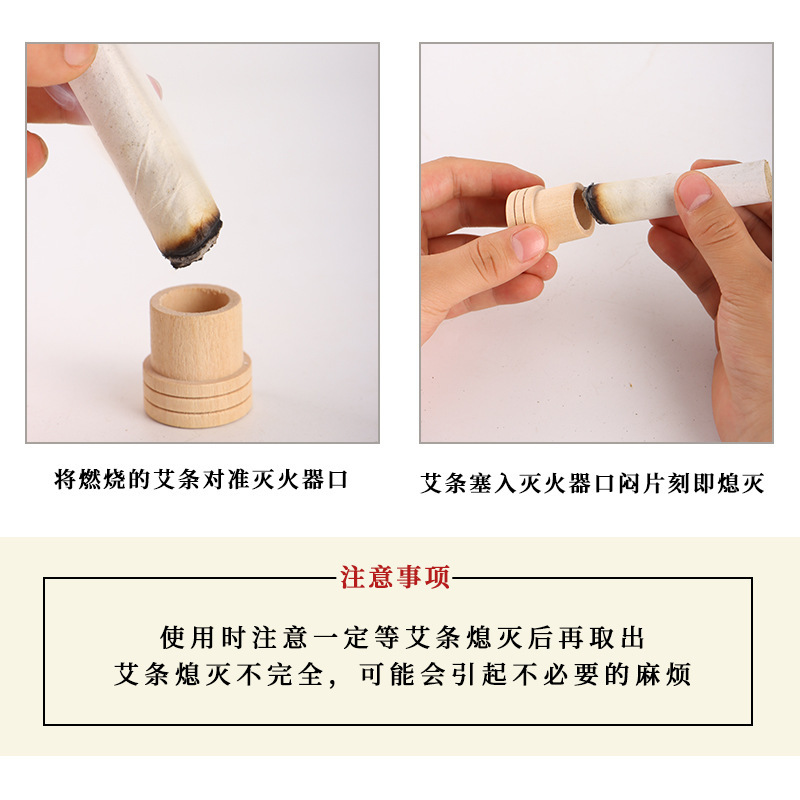 将燃烧的艾条对准灭火器口

艾条塞入灭火器口闷片刻即熄灭

注意事项

使用时注意一定等艾条熄灭后再取出
艾条熄灭不完全，可能会引起不必要的麻烦