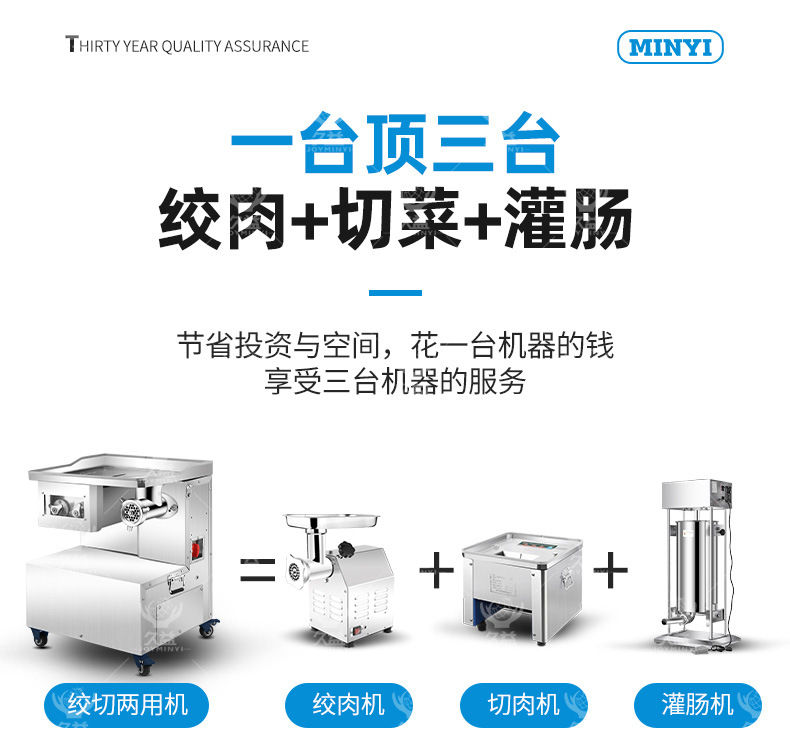 THIRTY YEAR QUALITY ASSURANCE

MINYI

一台顶三台
绞肉+切菜+灌肠

节省投资与空间，花一台机器的钱
享受三台机器的服务

=
+
+

绞切两用机
绞肉机
切肉机
灌肠机