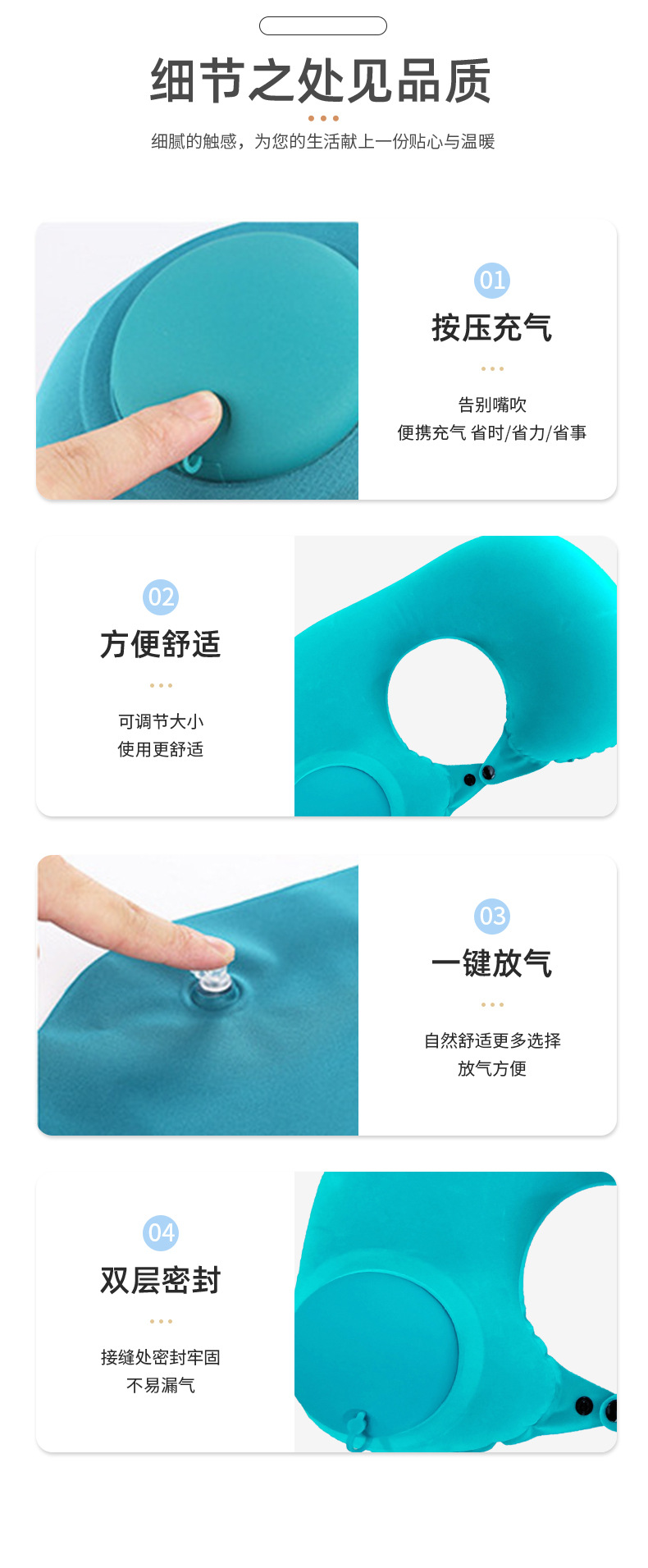 细节之处见品质

细腻的触感，为您的生活献上一份贴心与温暖

01

按压充气

告别嘴吹
便携充气 省时/省力/省事

02

方便舒适

可调节大小
使用更舒适

03

一键放气

自然舒适更多选择
放气方便

04

双层密封

接缝处密封牢固
不易漏气