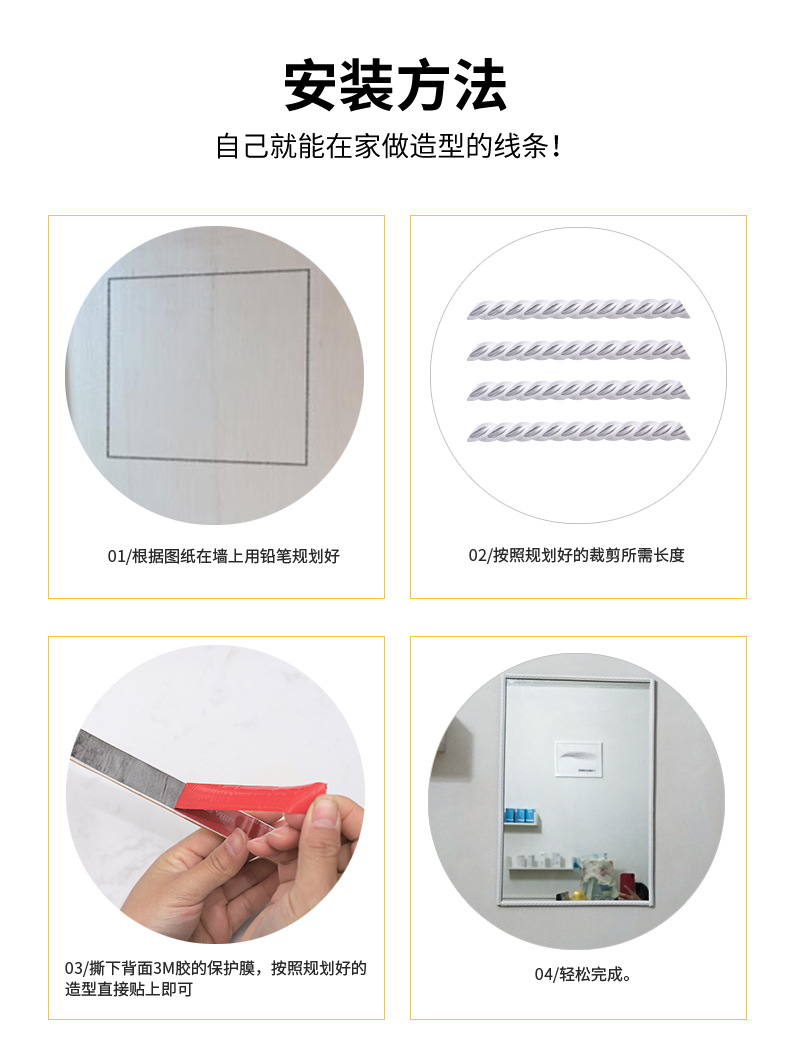 安装方法

自己就能在家做造型的线条！

01/根据图纸在墙上用铅笔规划好

02/按照规划好的裁剪所需长度

03/撕下背面3M胶的保护膜，按照规划好的造型直接贴上即可

04/轻松完成。