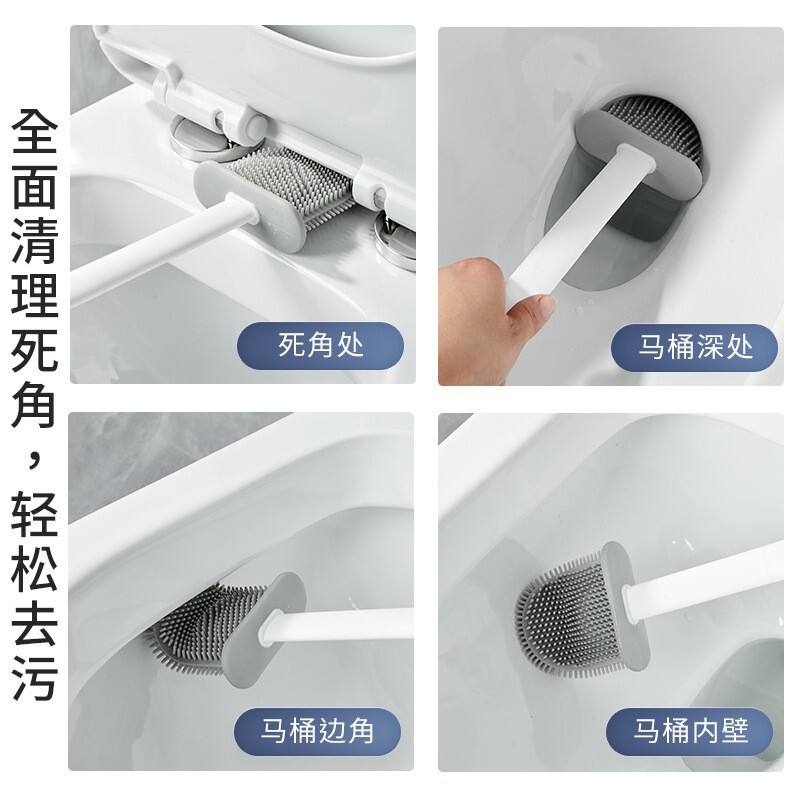 全面清理死角，轻松去污

死角处

马桶深处

马桶边角

马桶内壁