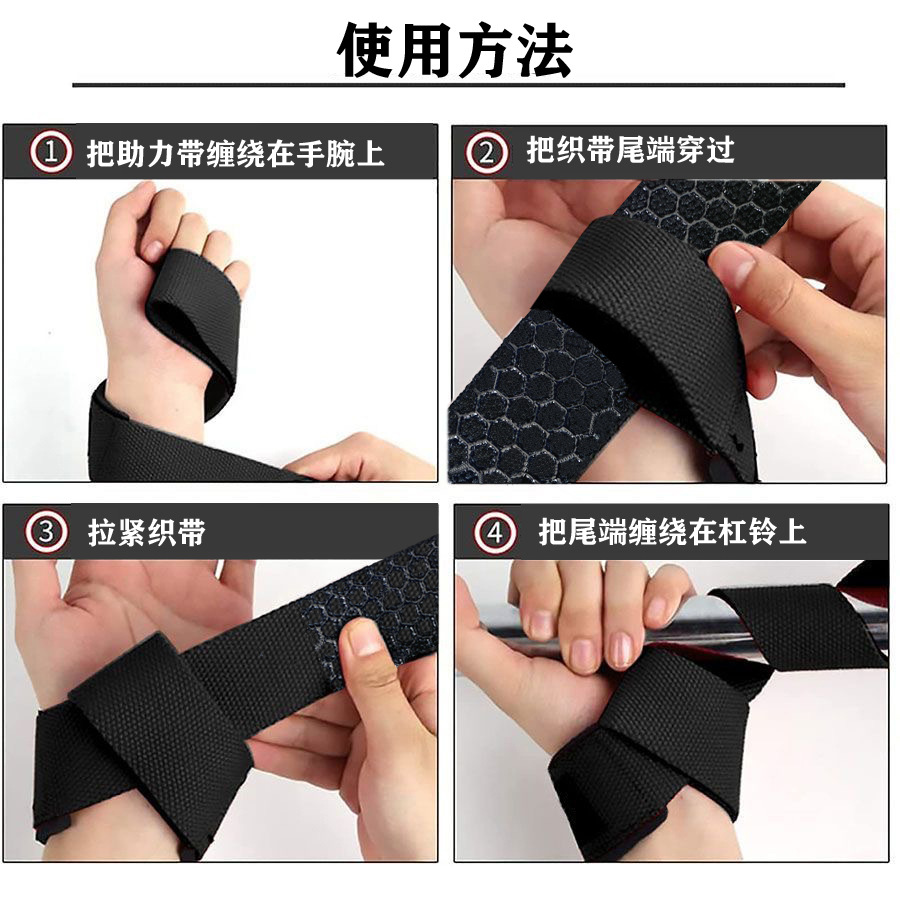 使用方法

① 把助力带缠绕在手腕上

② 把织带尾端穿过

③ 拉紧织带

④ 把尾端缠绕在杠铃上