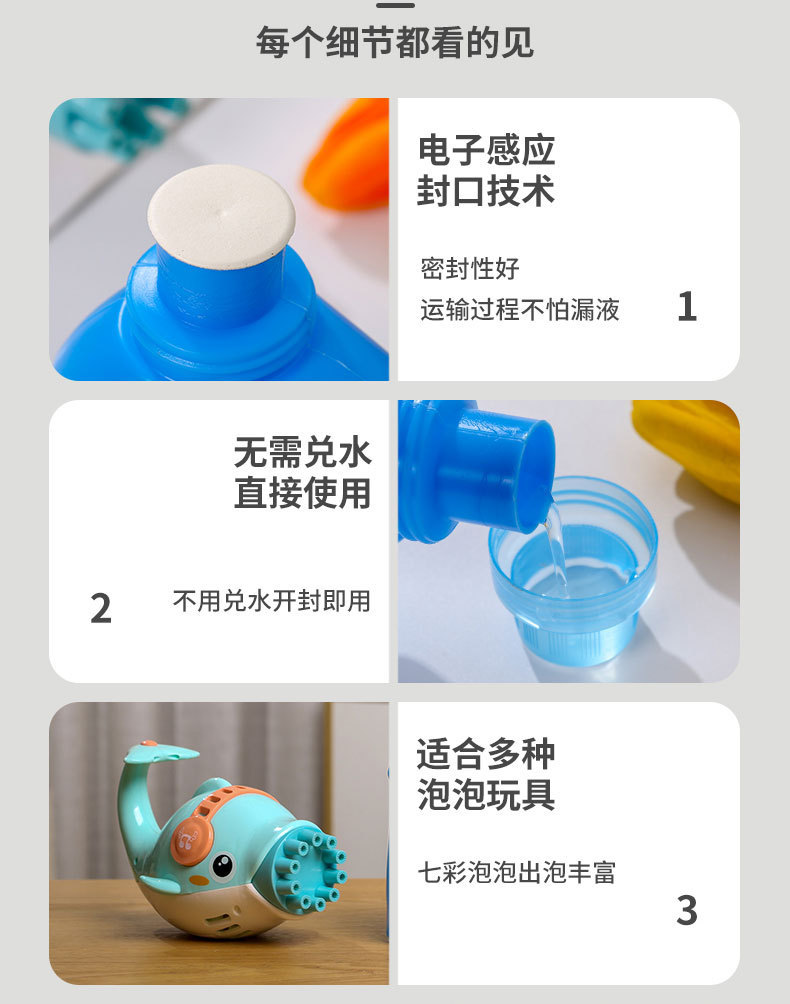 每个细节都看的见

电子感应
封口技术

密封性好
运输过程不怕漏液

1

无需兑水
直接使用

2

不用兑水开封即用

适合多种
泡泡玩具

七彩泡泡出泡丰富

3