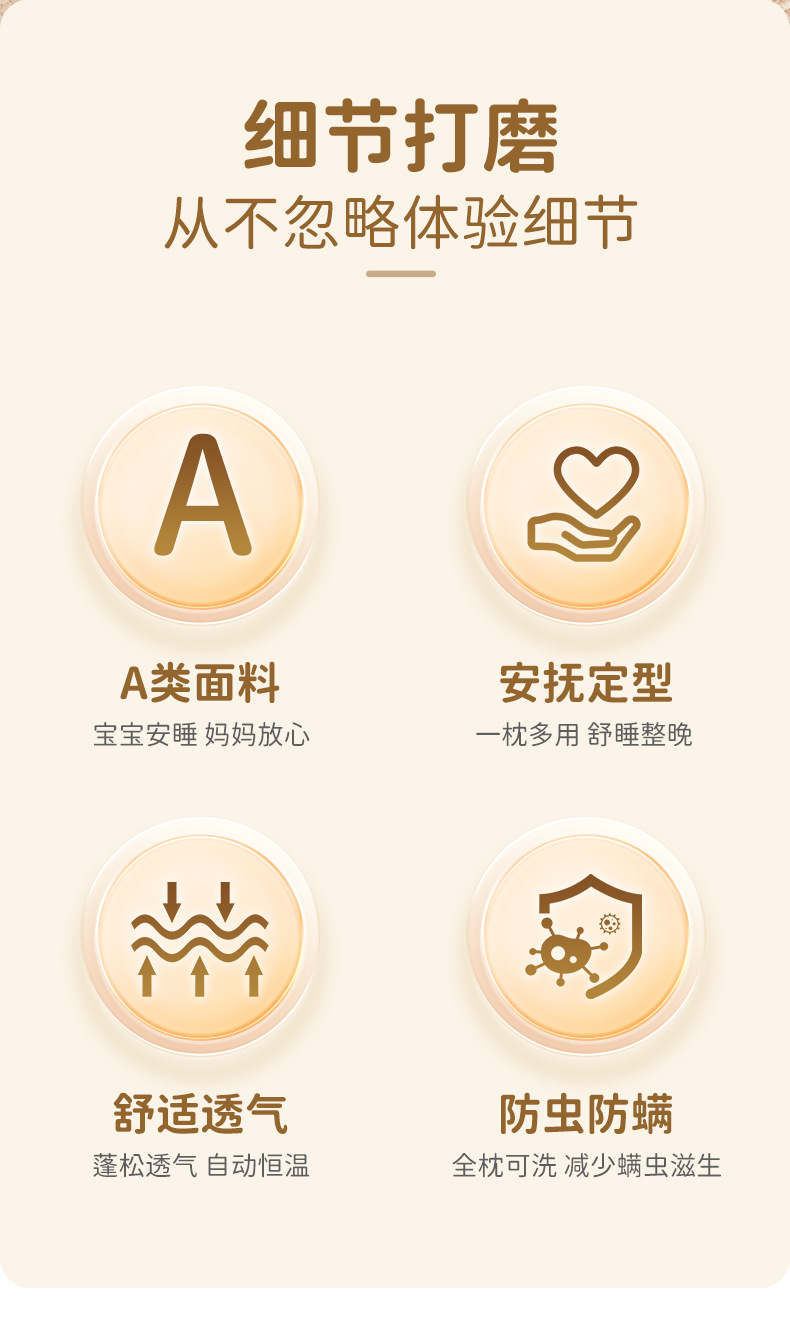 细节打磨
从不忽略体验细节

A

A类面料
宝宝安睡 妈妈放心

安抚定型
一枕多用 舒睡整晚

舒适透气
蓬松透气 自动恒温

防虫防螨
全枕可洗 减少螨虫滋生