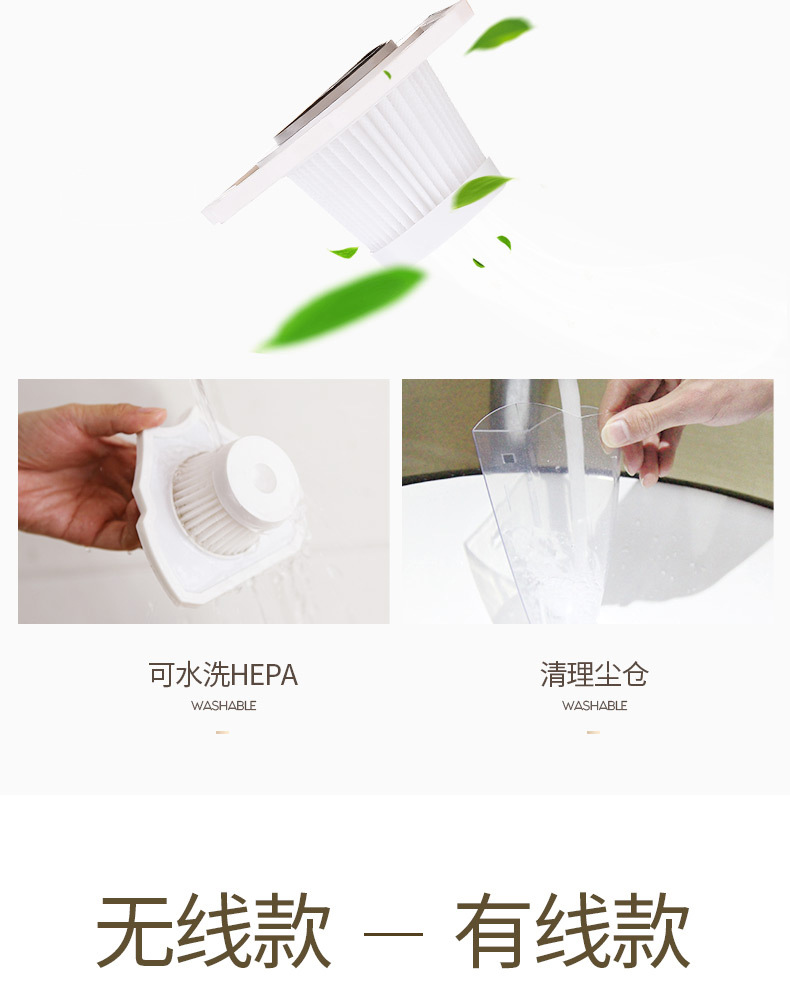 可水洗HEPA
WASHABLE

清理尘仓
WASHABLE

无线款 — 有线款