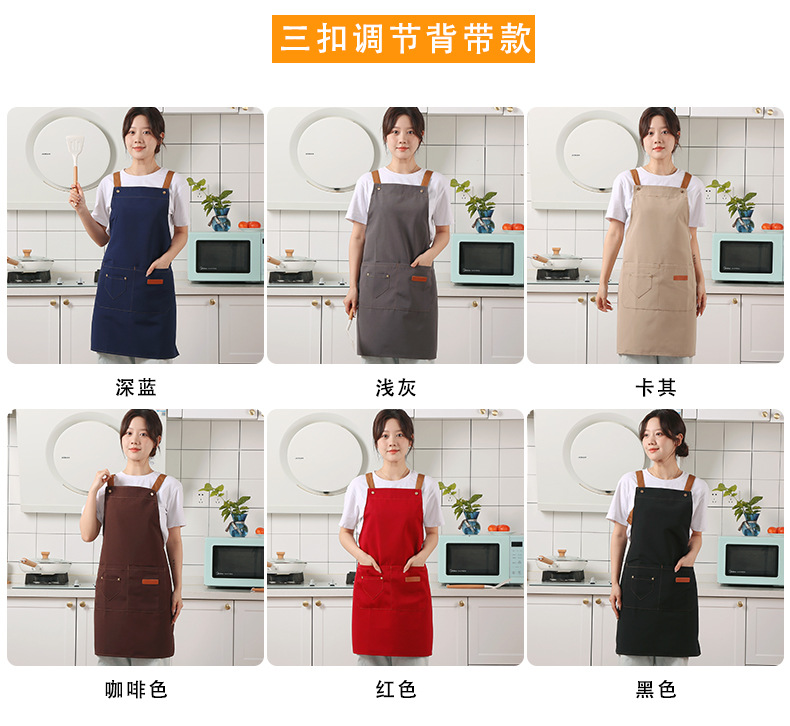 三扣调节背带款

深蓝

浅灰

卡其

咖啡色

红色

黑色