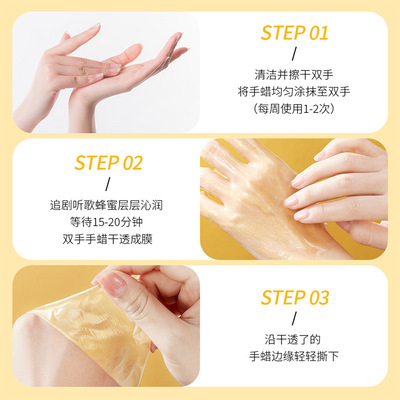 STEP 01
/
清洁并擦干双手
将手蜡均匀涂抹至双手
(每周使用1-2次)

STEP 02
/
追剧听歌蜂蜜层层沁润
等待15-20分钟
双手手蜡干透成膜

STEP 03
/
沿干透了的
手蜡边缘轻轻撕下