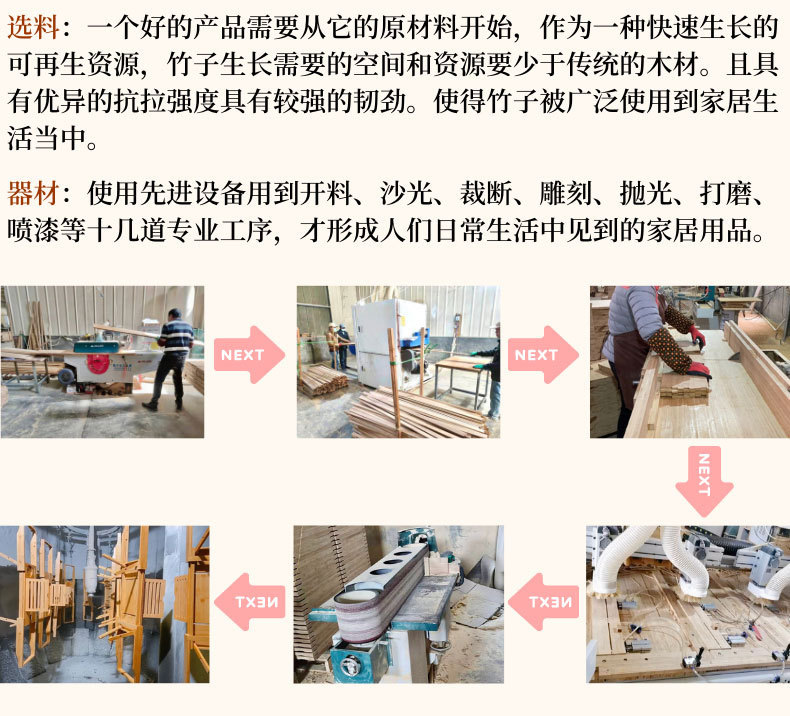 选料：一个好的产品需要从它的原材料开始，作为一种快速生长的可再生资源，竹子生长需要的空间和资源要少于传统的木材。且具有优异的抗拉强度具有较强的韧劲。使得竹子被广泛使用到家居生活当中。

器材：使用先进设备用到开料、沙光、裁断、雕刻、抛光、打磨、喷漆等十几道专业工序，才形成人们日常生活中见到的家居用品。

NEXT

NEXT

NEXT

NEXT

NEXT