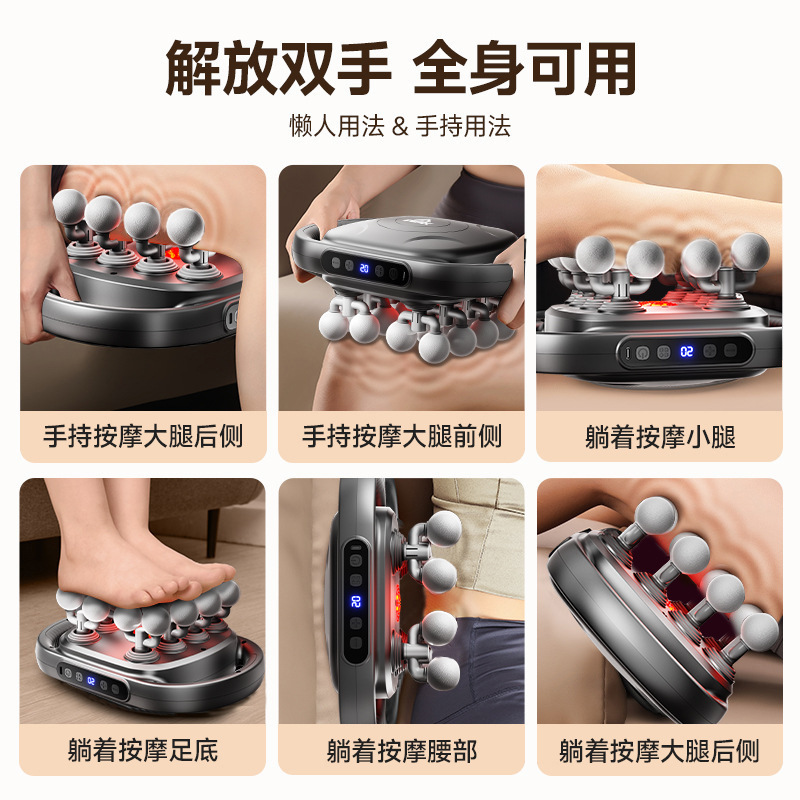 解放双手 全身可用

懒人用法 & 手持用法

20

02

手持按摩大腿后侧

手持按摩大腿前侧

躺着按摩小腿

02

20

躺着按摩足底

躺着按摩腰部

躺着按摩大腿后侧