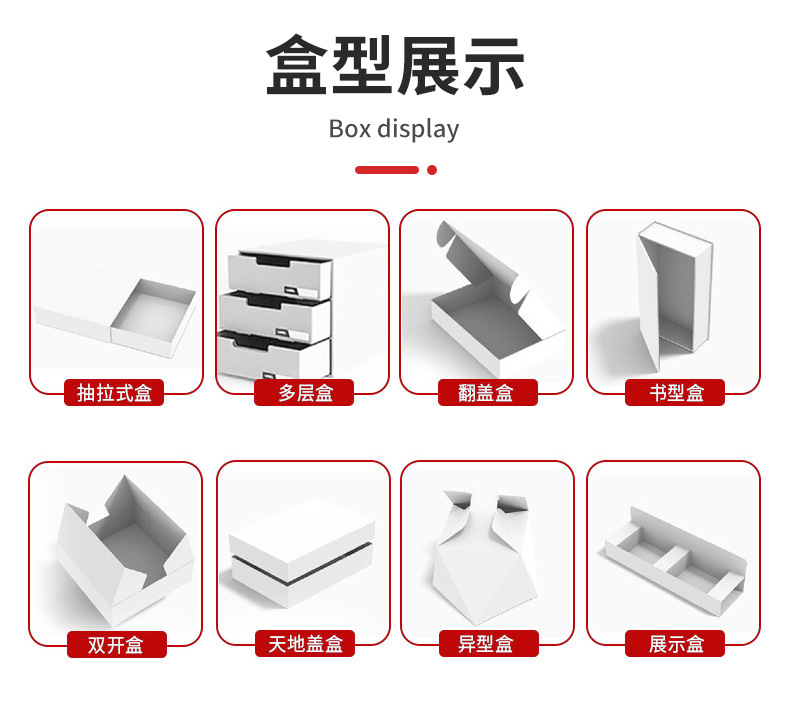 盒型展示

Box display

抽拉式盒

多层盒

翻盖盒

书型盒

双开盒

天地盖盒

异型盒

展示盒