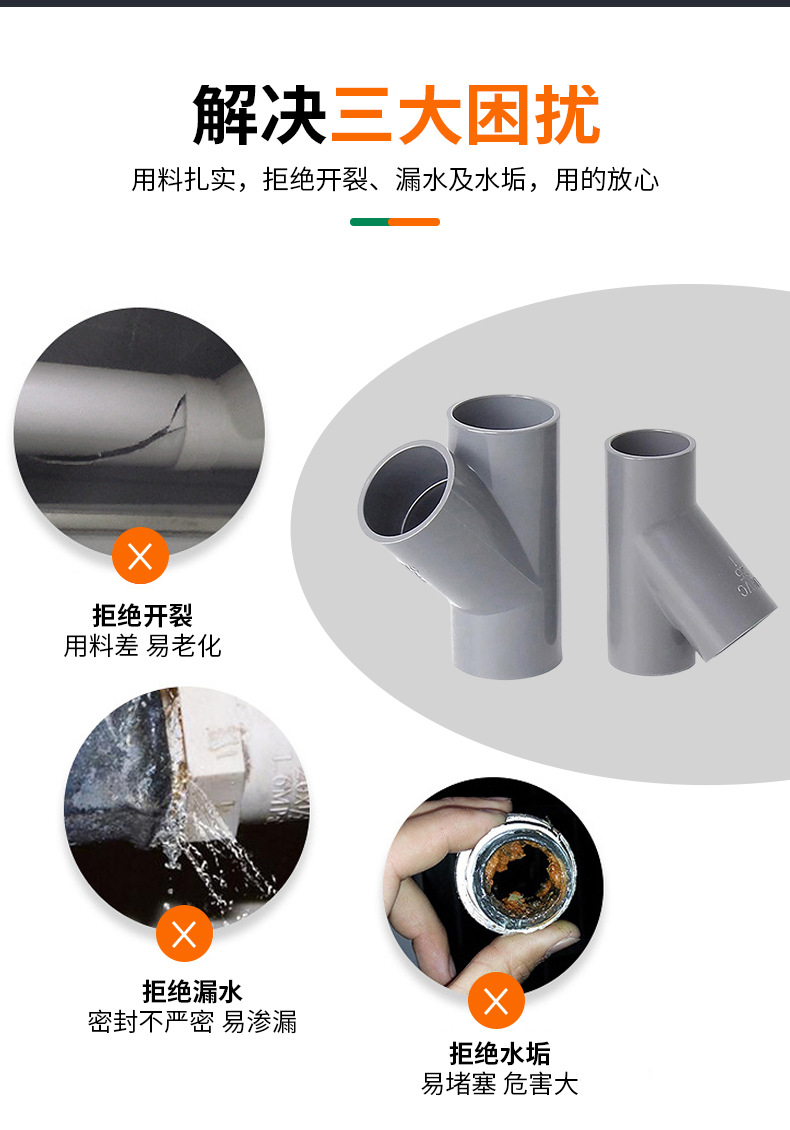 解决三大困扰

用料扎实，拒绝开裂、漏水及水垢，用的放心

拒绝开裂
用料差 易老化

拒绝漏水
密封不严密 易渗漏

拒绝水垢
易堵塞 危害大