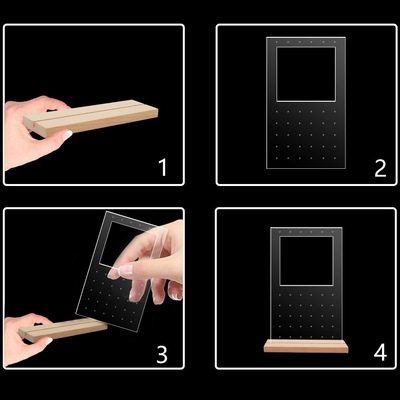 1

2

3

4