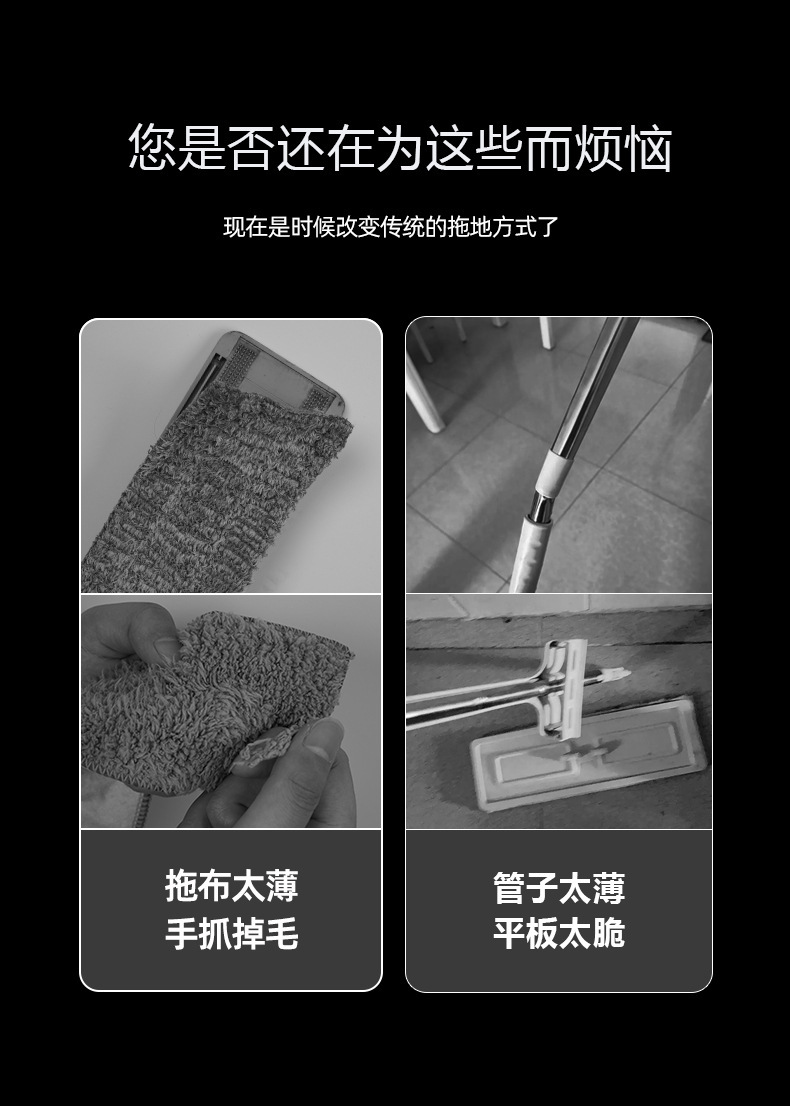 您是否还在为这些而烦恼

现在是时候改变传统的拖地方式了

拖布太薄
手抓掉毛

管子太薄
平板太脆