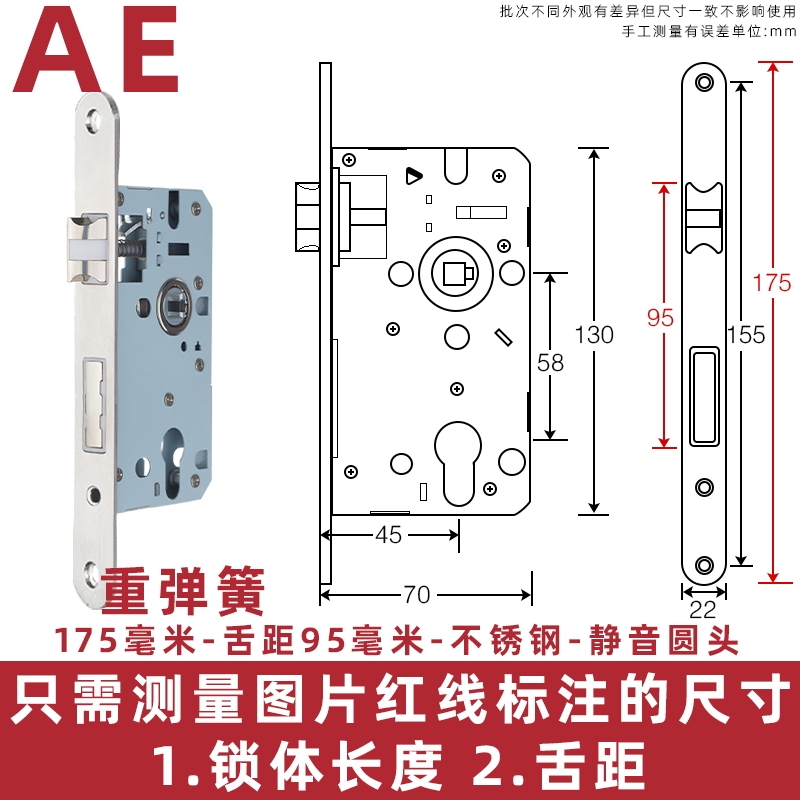 AE

批次不同外观有差异但尺寸一致不影响使用
手工测量有误差单位:mm

130
58
45
70
95
155
175
22

重弹簧
175毫米-舌距95毫米-不锈钢-静音圆头

只需测量图片红线标注的尺寸
1.锁体长度 2.舌距