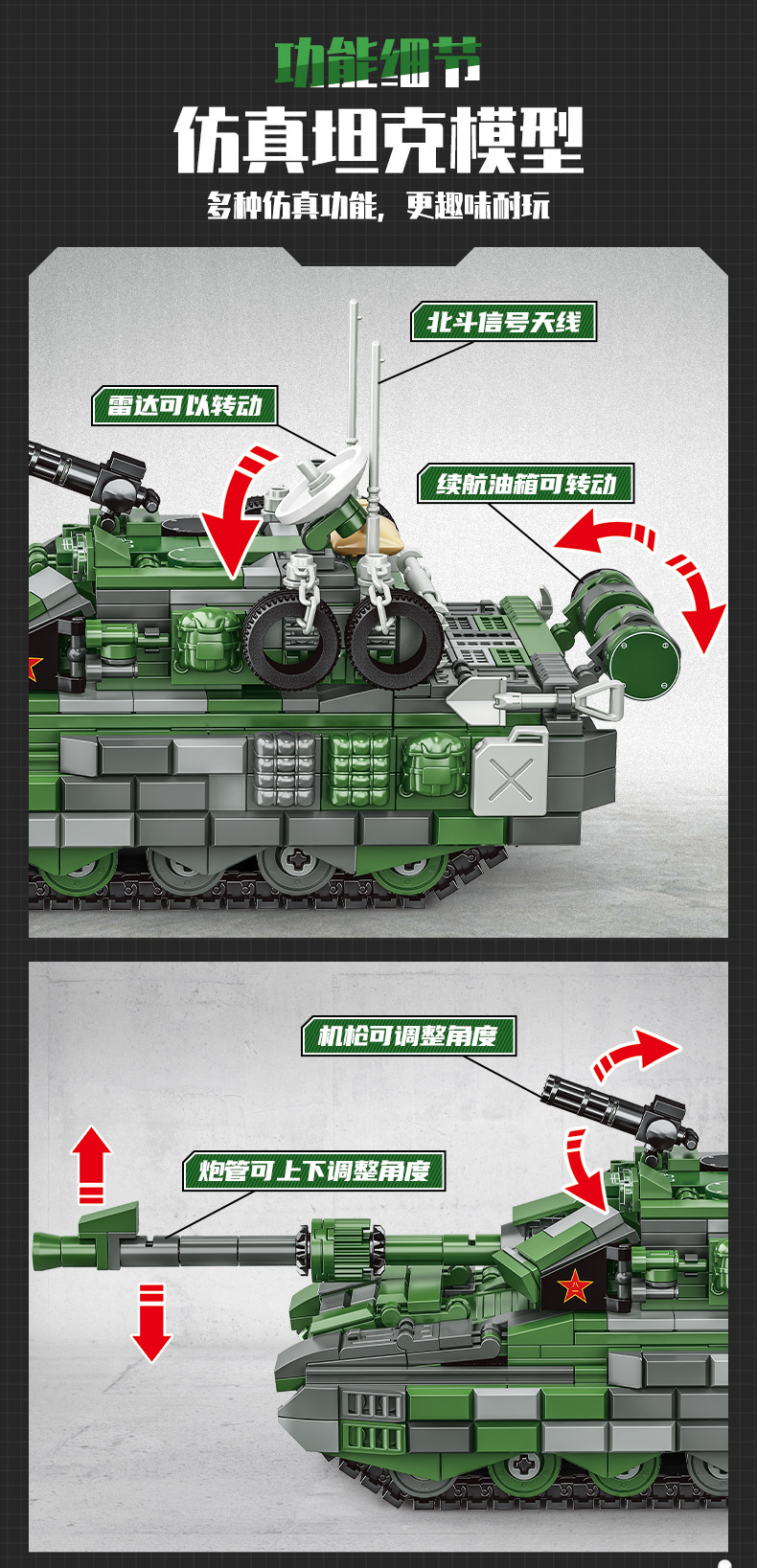 功能细节

仿真坦克模型

多种仿真功能，更趣味耐玩

北斗信号天线

雷达可以转动

续航油箱可转动

机枪可调整角度

炮管可上下调整角度