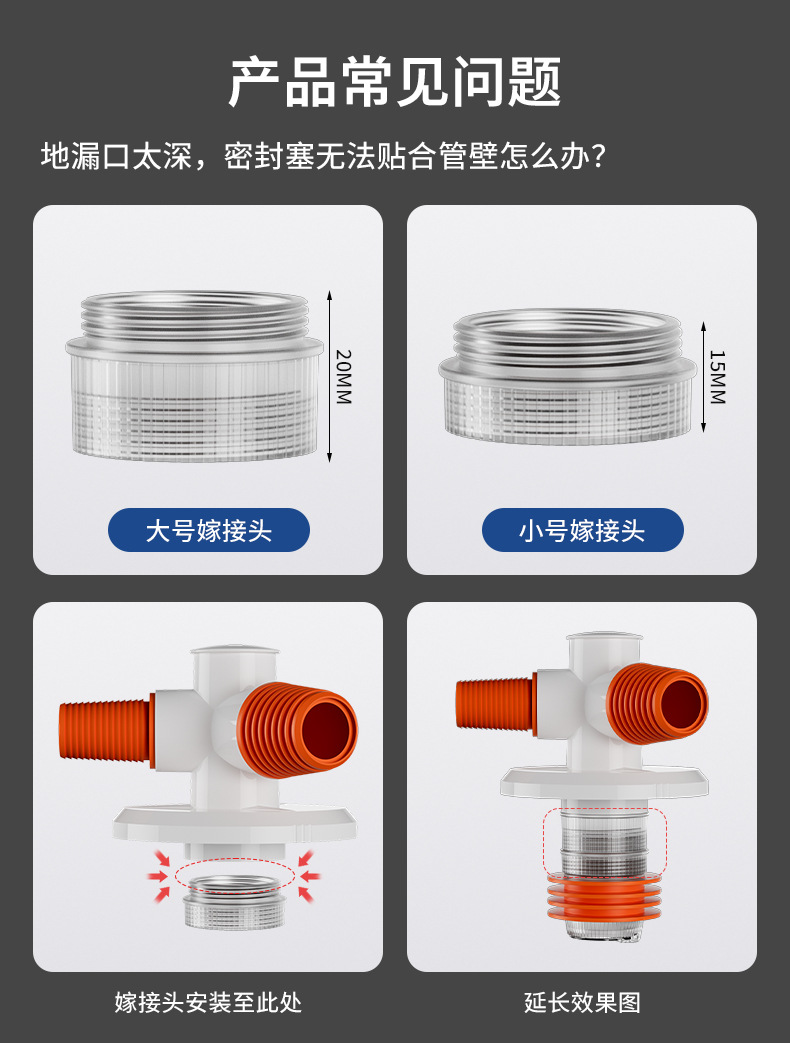 产品常见问题

地漏口太深，密封塞无法贴合管壁怎么办？

20MM

大号嫁接头

15MM

小号嫁接头

嫁接头安装至此处

延长效果图