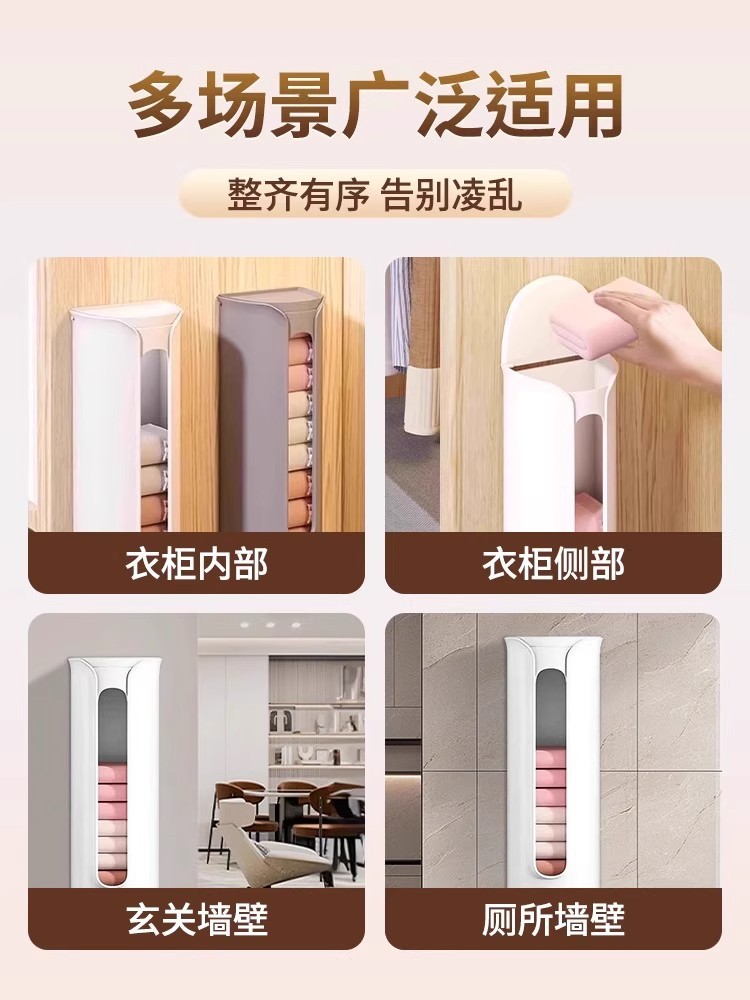 多场景广泛适用

整齐有序 告别凌乱

衣柜内部

衣柜侧部

玄关墙壁

厕所墙壁