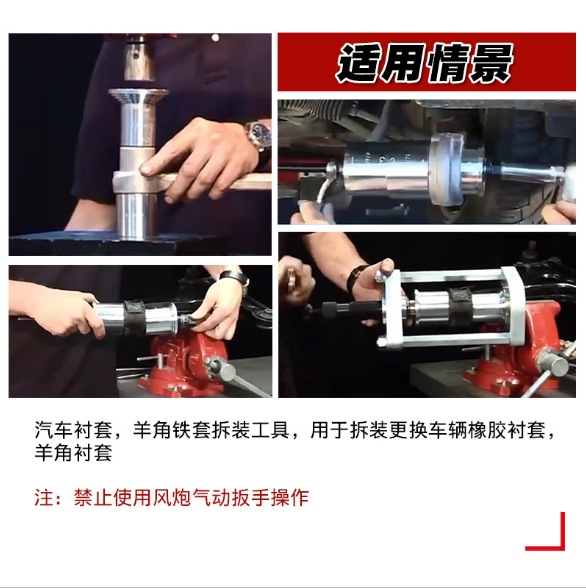 适用情景

汽车衬套，羊角铁套拆装工具，用于拆装更换车辆橡胶衬套，羊角衬套

注：禁止使用风炮气动扳手操作