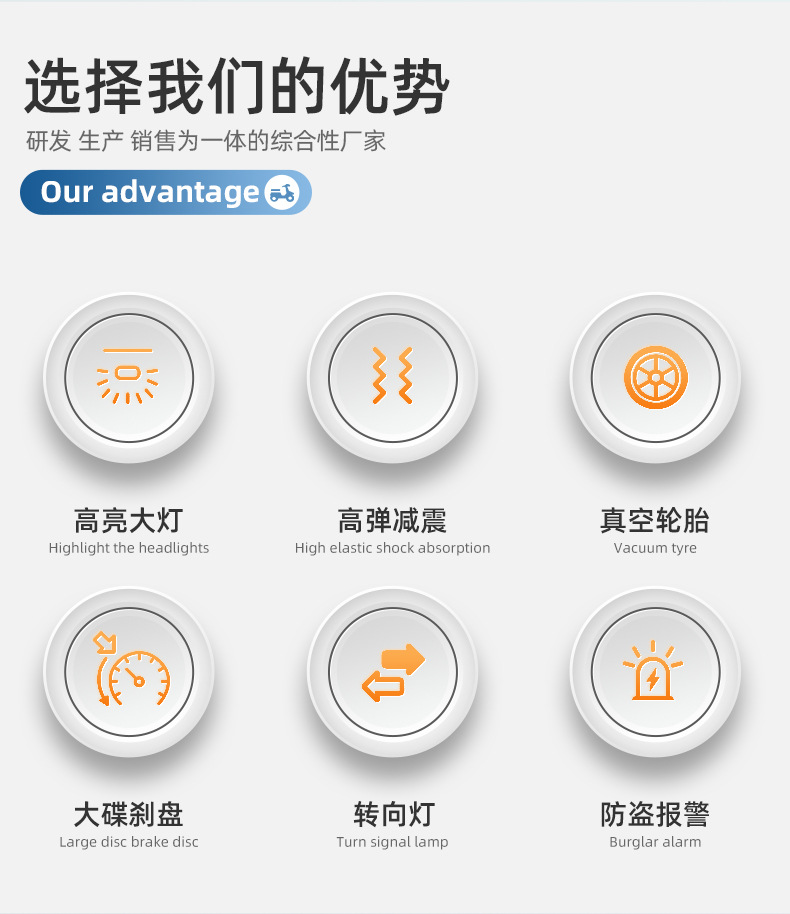 选择我们的优势

研发 生产 销售为一体的综合性厂家

Our advantage

高亮大灯
Highlight the headlights

高弹减震
High elastic shock absorption

真空轮胎
Vacuum tyre

大碟刹盘
Large disc brake disc

转向灯
Turn signal lamp

防盗报警
Burglar alarm