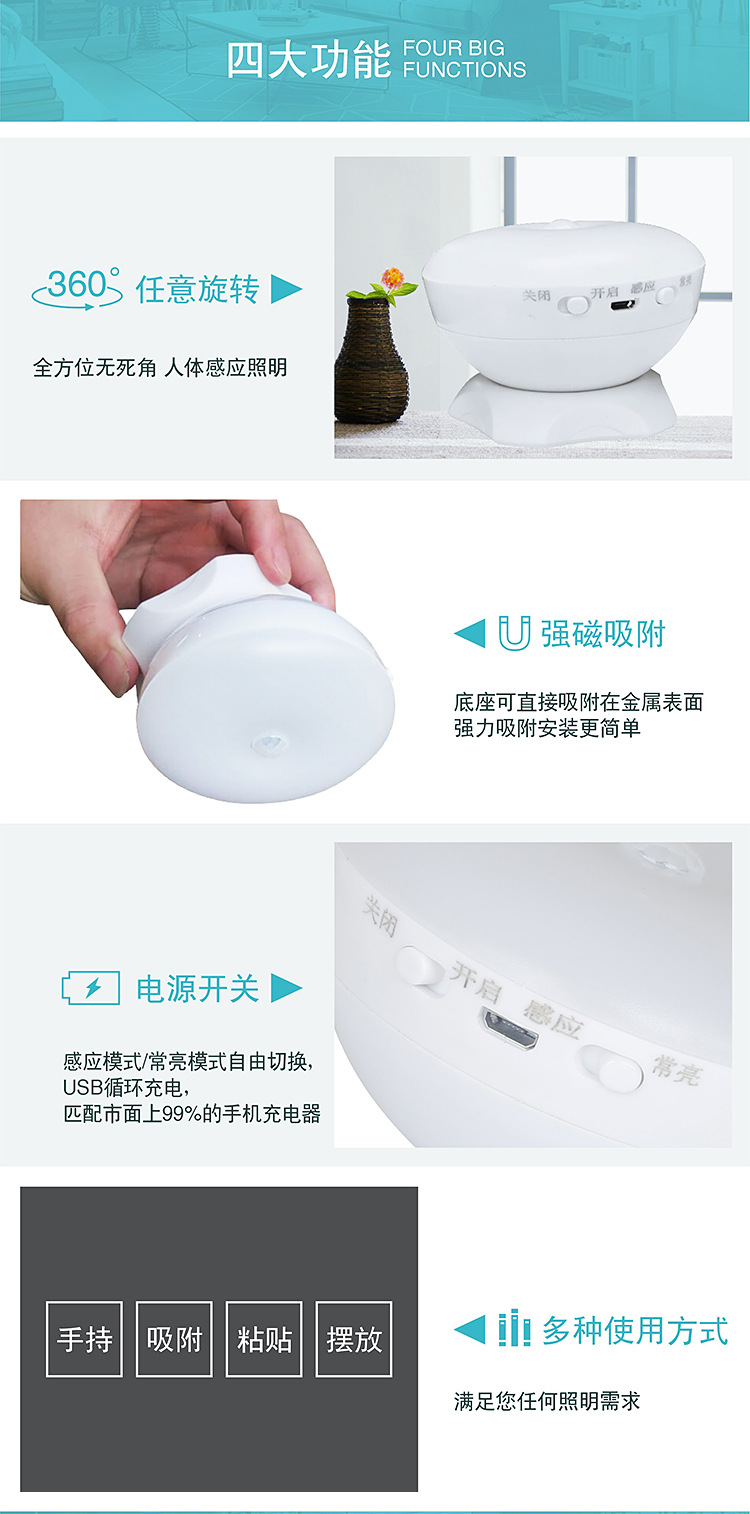 四大功能 FOUR BIG FUNCTIONS

360° 任意旋转

全方位无死角 人体感应照明

关闭 开启 感应 常亮

强磁吸附

底座可直接吸附在金属表面
强力吸附安装更简单

电源开关

感应模式/常亮模式自由切换，
USB循环充电，
匹配市面上99%的手机充电器

关闭 开启 感应 常亮

手持 吸附 粘贴 摆放

多种使用方式

满足您任何照明需求