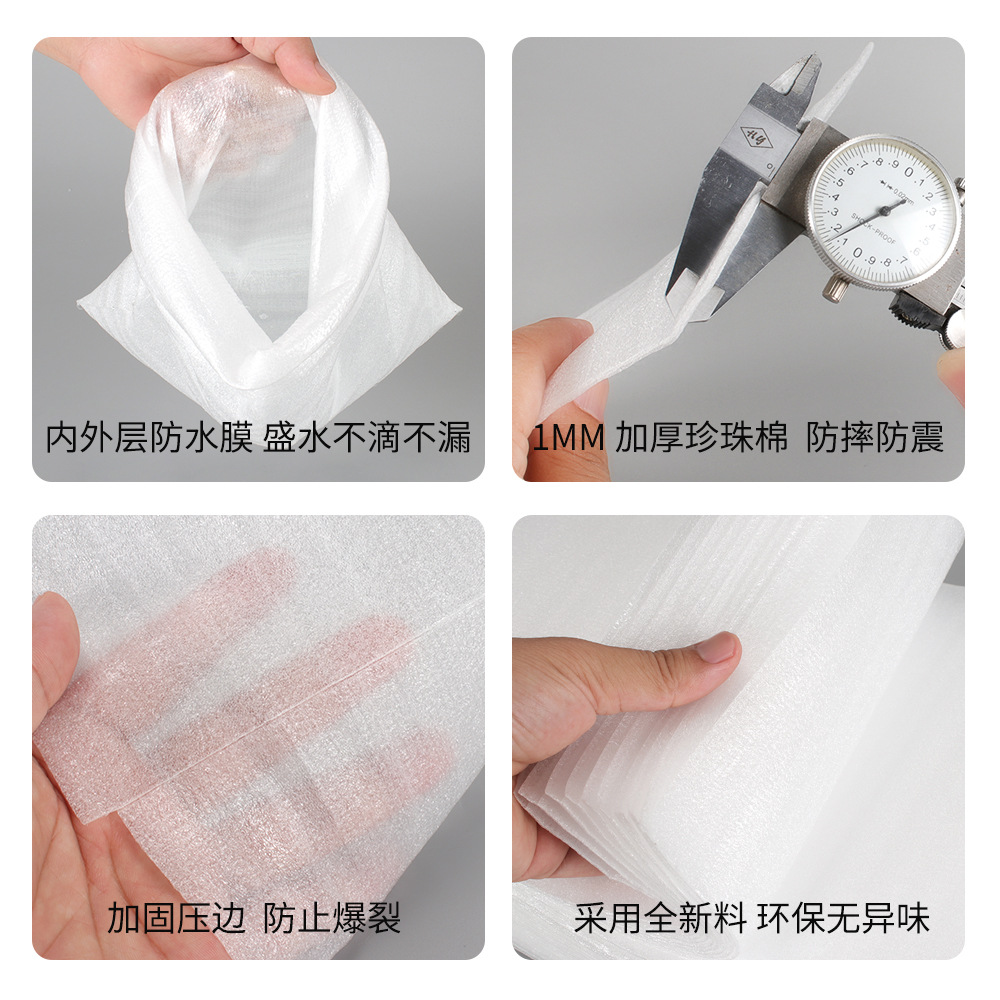 内外层防水膜 盛水不滴不漏

1MM 加厚珍珠棉 防摔防震

加固压边 防止爆裂

采用全新料 环保无异味