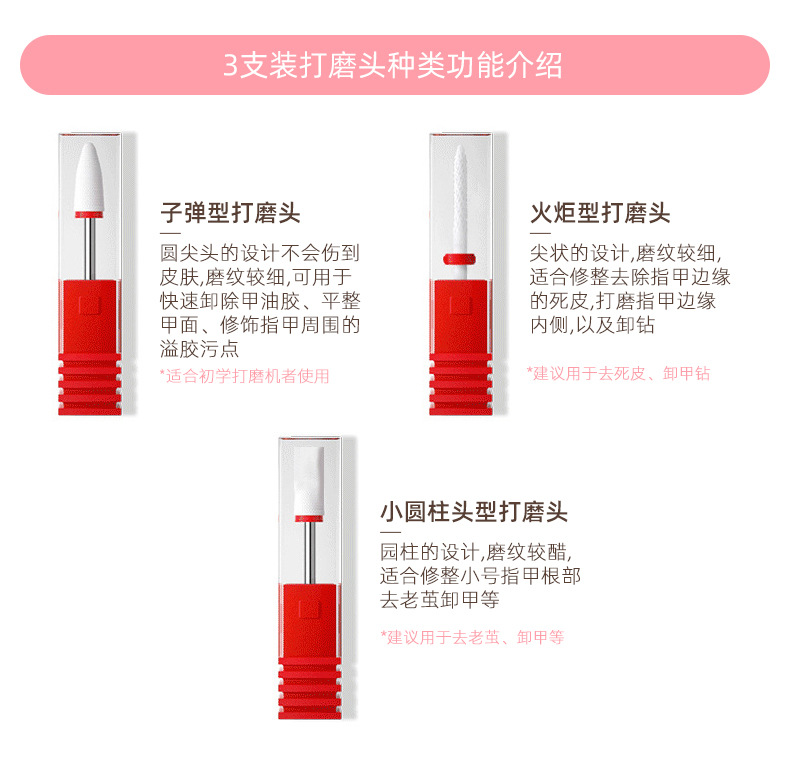 3支装打磨头种类功能介绍

子弹型打磨头

圆尖头的设计不会伤到皮肤,磨纹较细,可用于快速卸除甲油胶、平整甲面、修饰指甲周围的溢胶污点

*适合初学打磨机者使用

火炬型打磨头

尖状的设计,磨纹较细,适合修整去除指甲边缘的死皮,打磨指甲边缘内侧,以及卸钻

*建议用于去死皮、卸甲钻

小圆柱头型打磨头

园柱的设计,磨纹较醋,适合修整小号指甲根部去老茧卸甲等

*建议用于去老茧、卸甲等