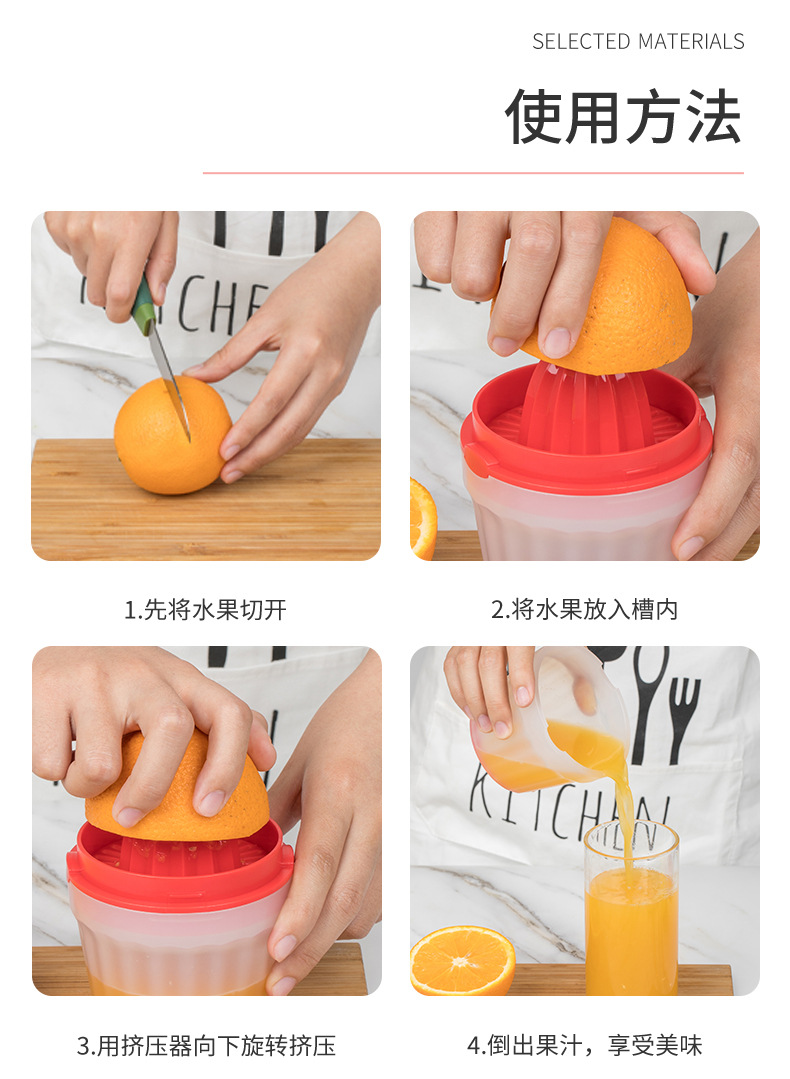 SELECTED MATERIALS

使用方法

KITCHE

1.先将水果切开

2.将水果放入槽内

3.用挤压器向下旋转挤压

KITCHEN

4.倒出果汁，享受美味